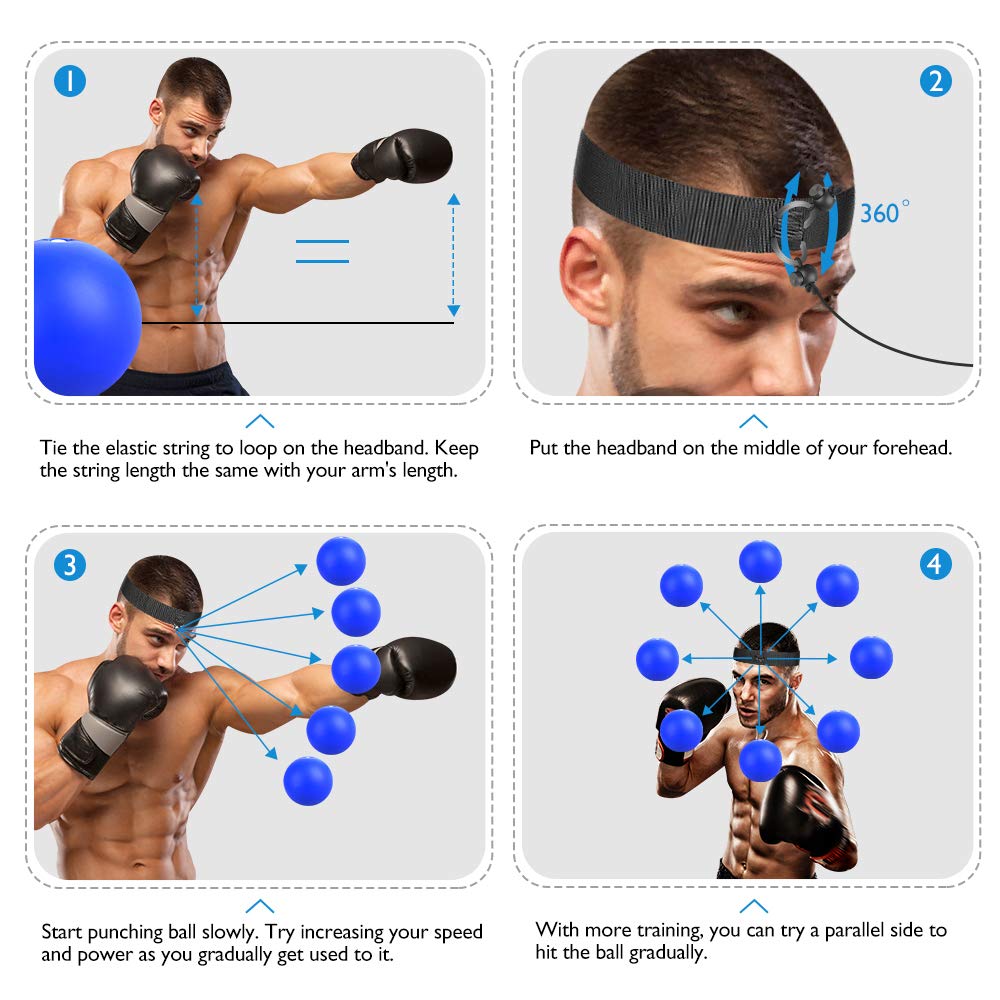 1

Tie the elastic string to loop on the headband. Keep the string length the same with your arm's length.

2

360°

Put the headband on the middle of your forehead.

3

Start punching ball slowly. Try increasing your speed and power as you gradually get used to it.

4

With more training, you can try a parallel side to hit the ball gradually.