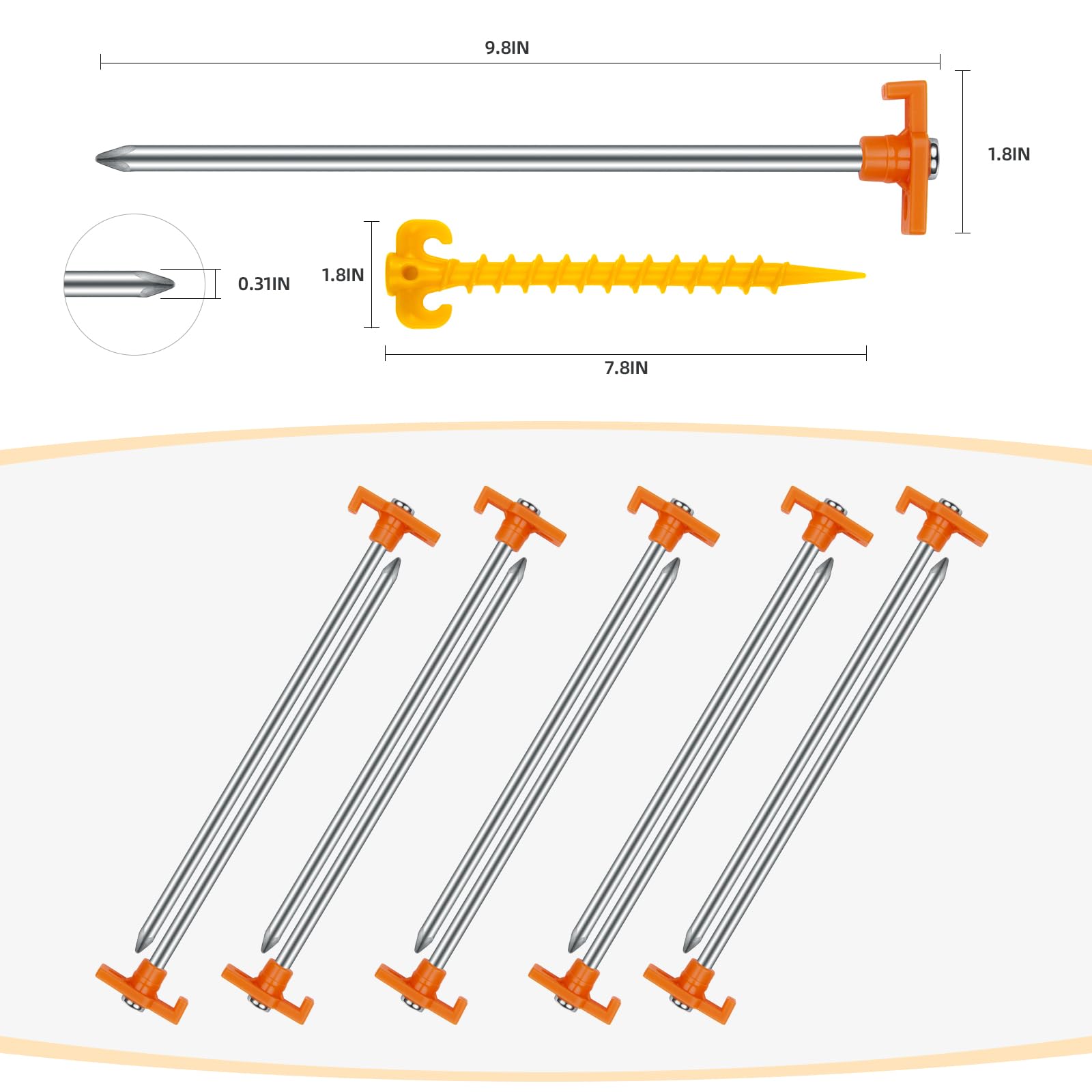 9.8IN

1.8IN

0.31IN

1.8IN

7.8IN