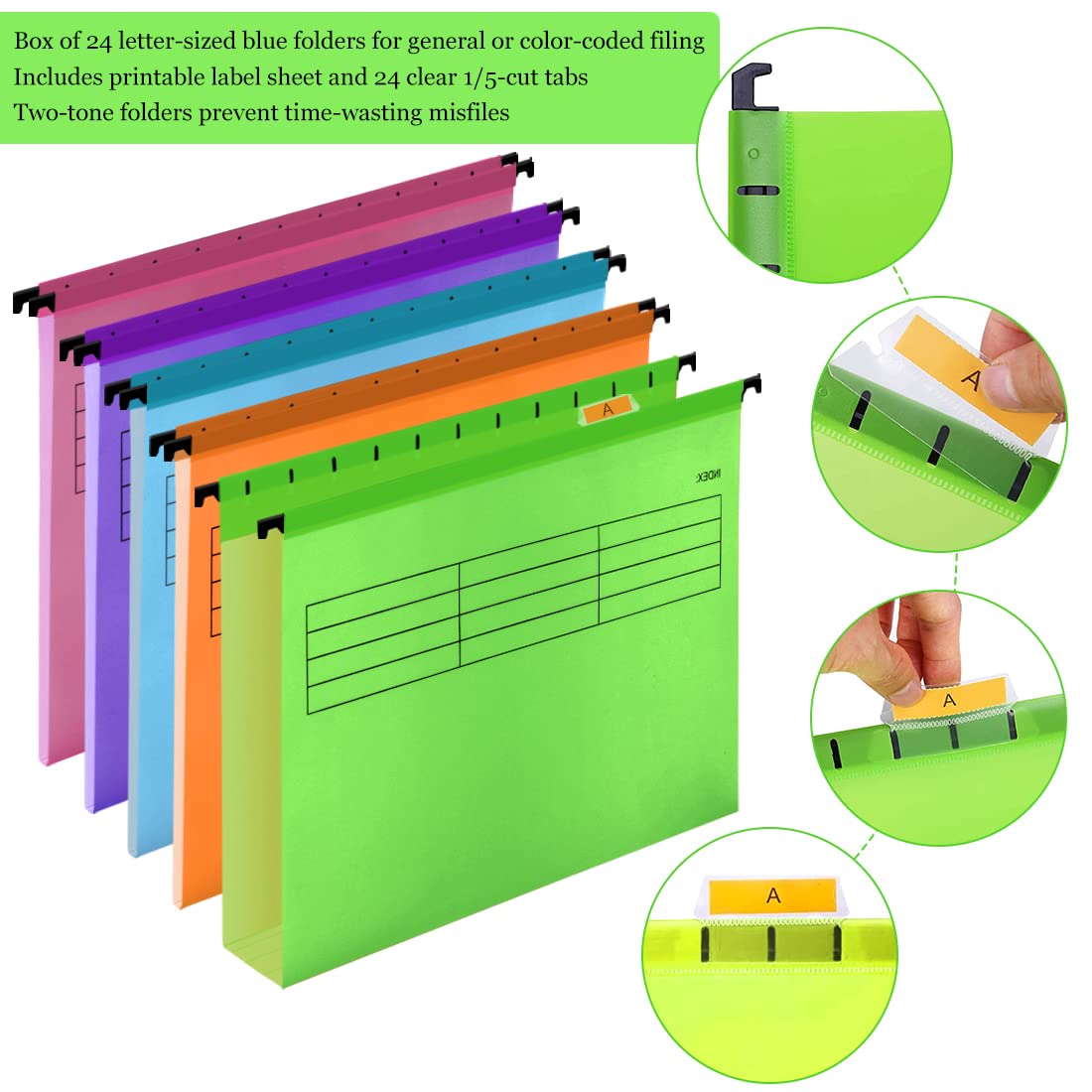 Box of 24 letter-sized blue folders for general or color-coded filing
Includes printable label sheet and 24 clear 1/5-cut tabs
Two-tone folders prevent time-wasting misfiles

A

INDEX:

A

A

A