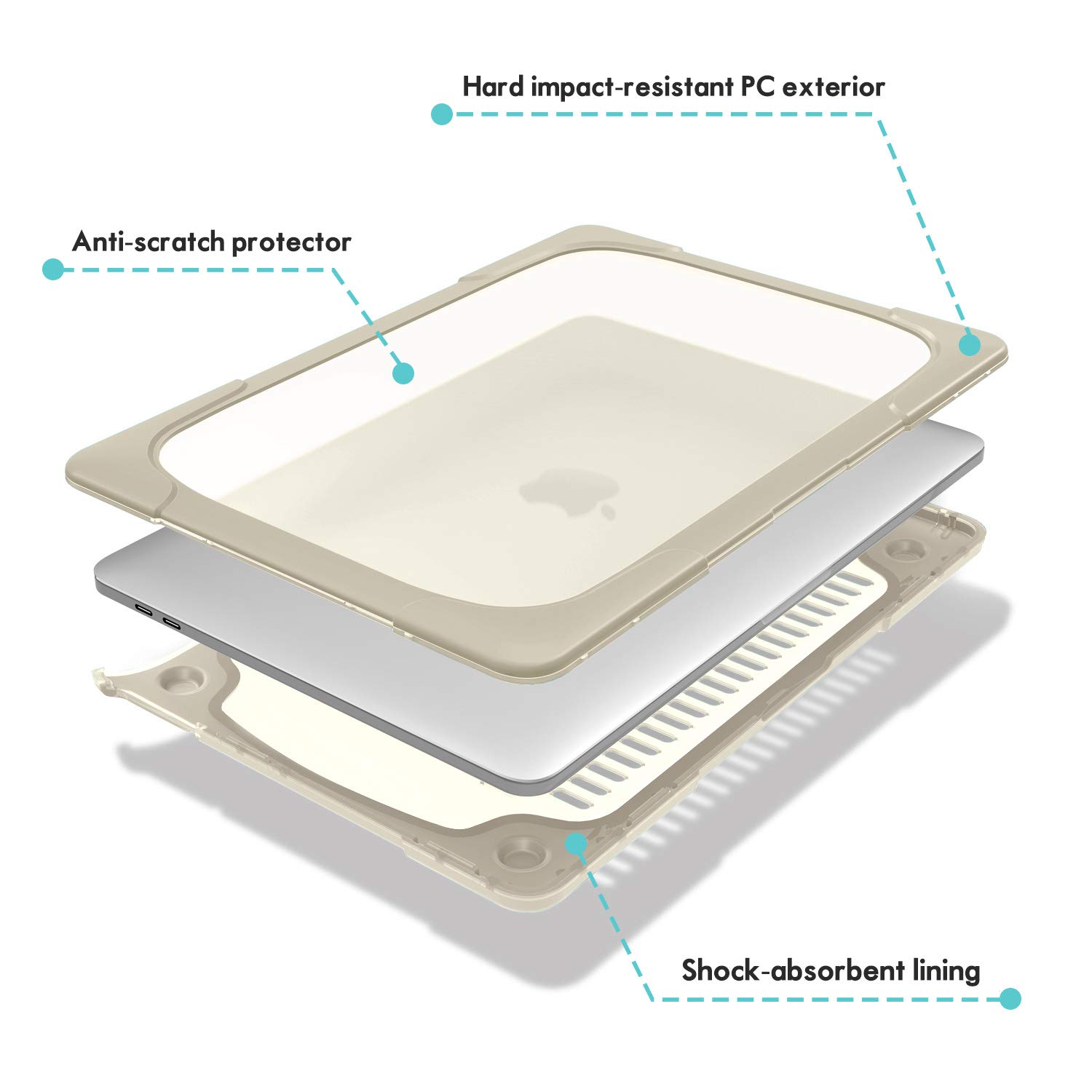 Hard impact-resistant PC exterior

Anti-scratch protector

Shock-absorbent lining