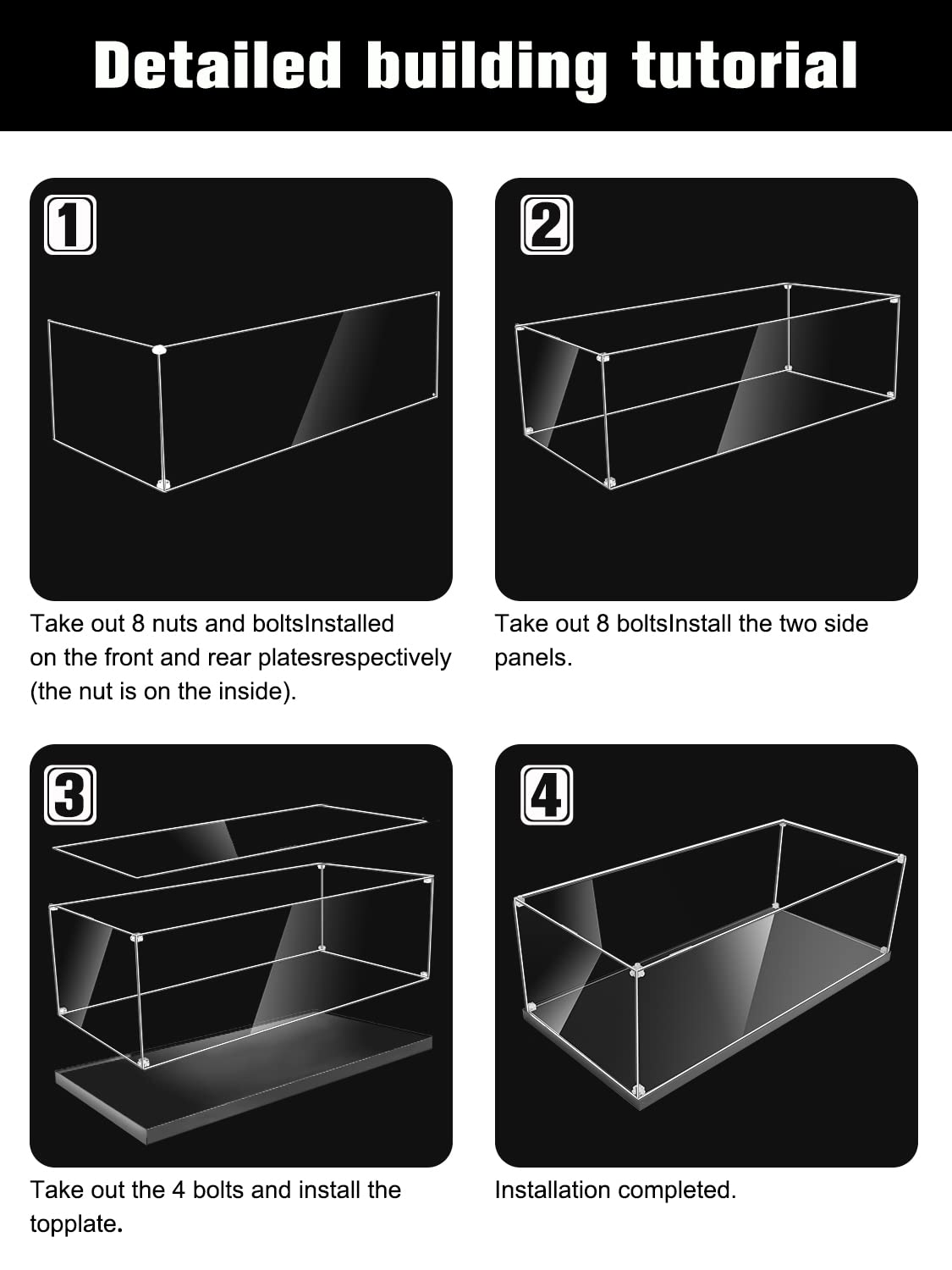 Detailed building tutorial

1

Take out 8 nuts and boltsInstalled on the front and rear platesrespectively (the nut is on the inside).

2

Take out 8 boltsInstall the two side panels.

3

Take out the 4 bolts and install the topplate.

4

Installation completed.