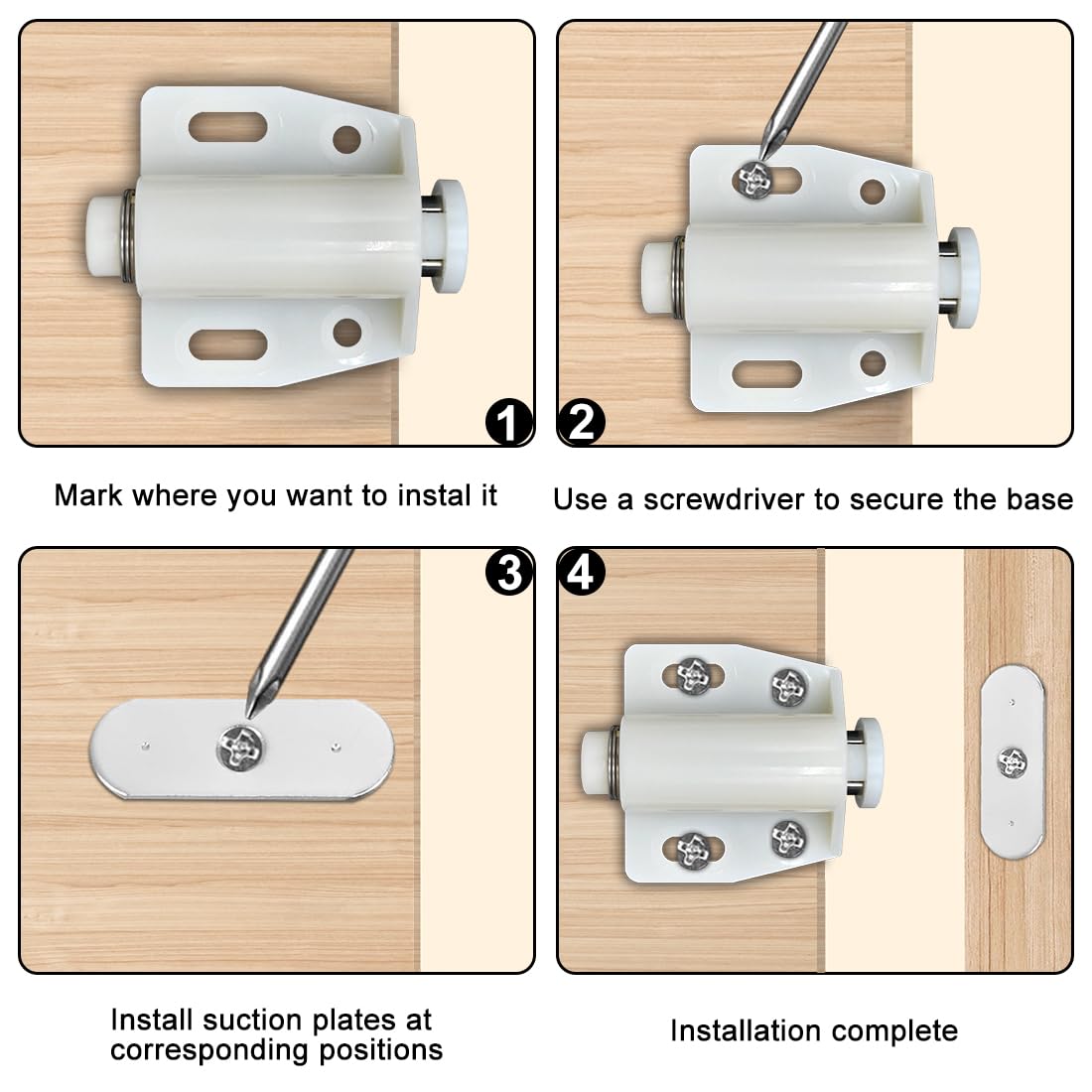 1

Mark where you want to instal it

2

Use a screwdriver to secure the base

3

Install suction plates at corresponding positions

4

Installation complete