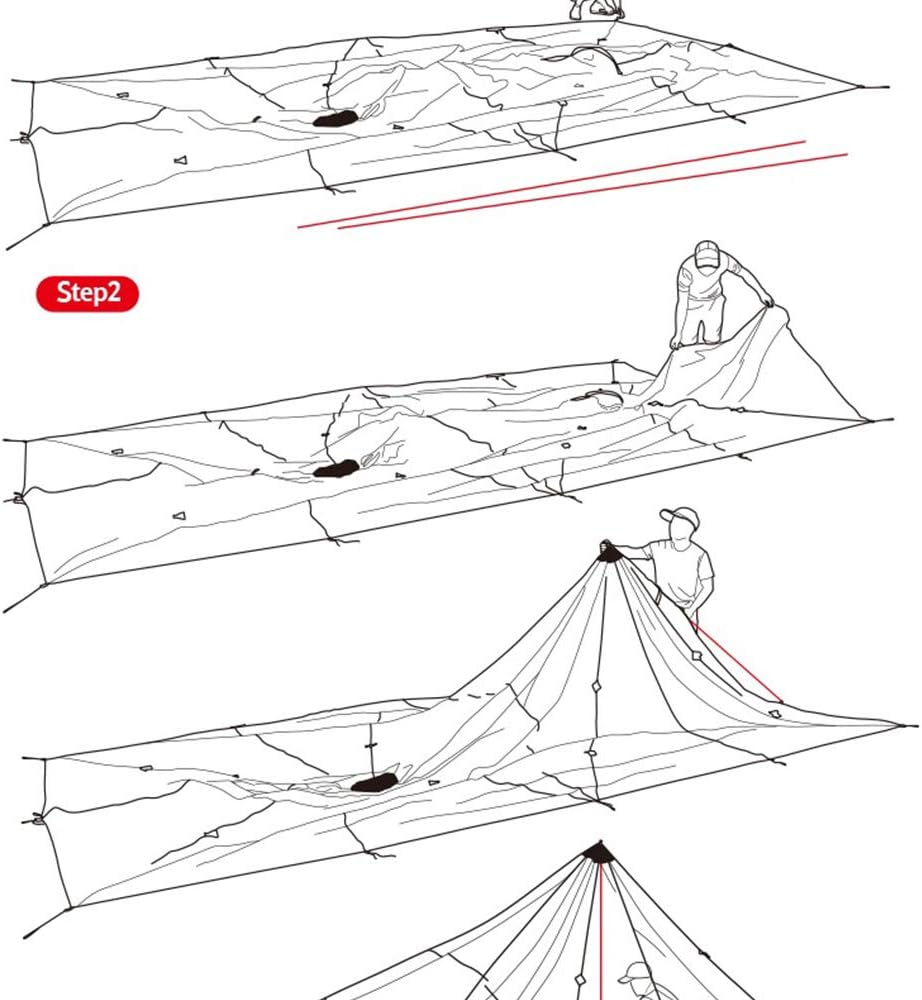 Step2