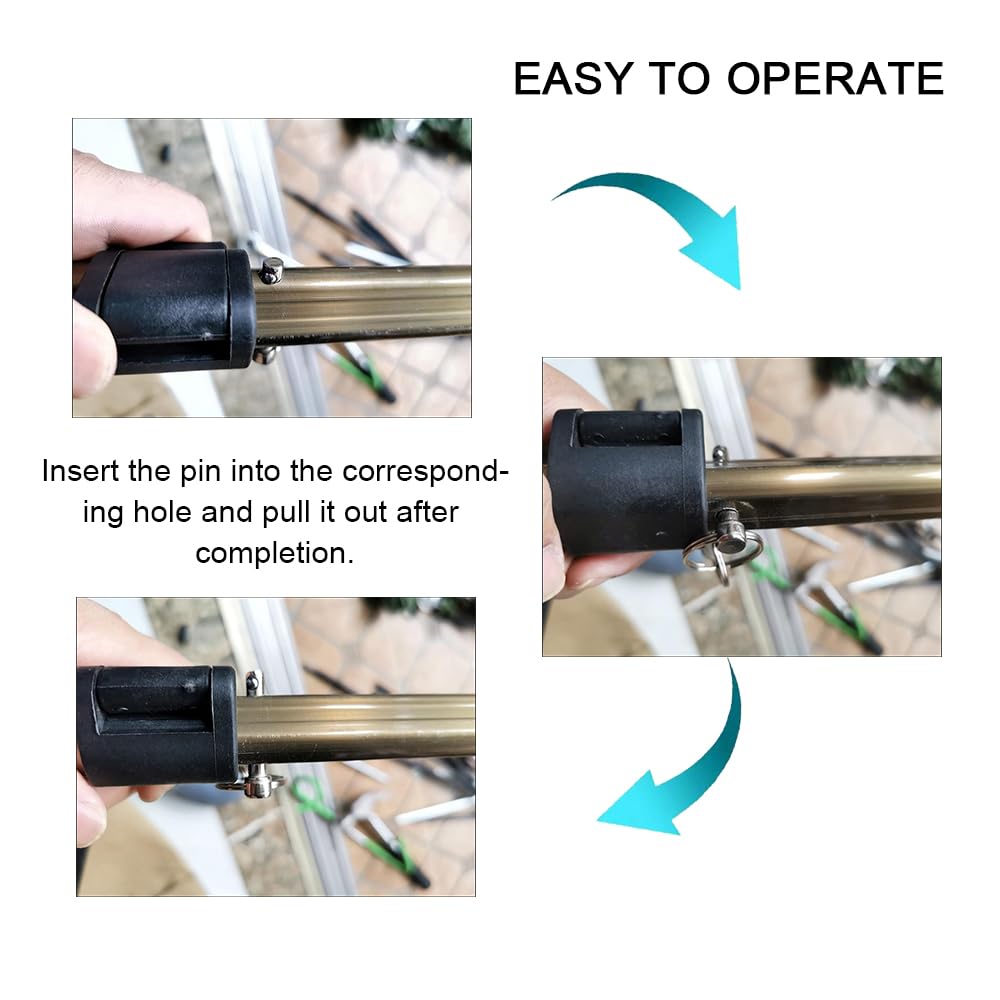 EASY TO OPERATE

Insert the pin into the corresponding hole and pull it out after completion.