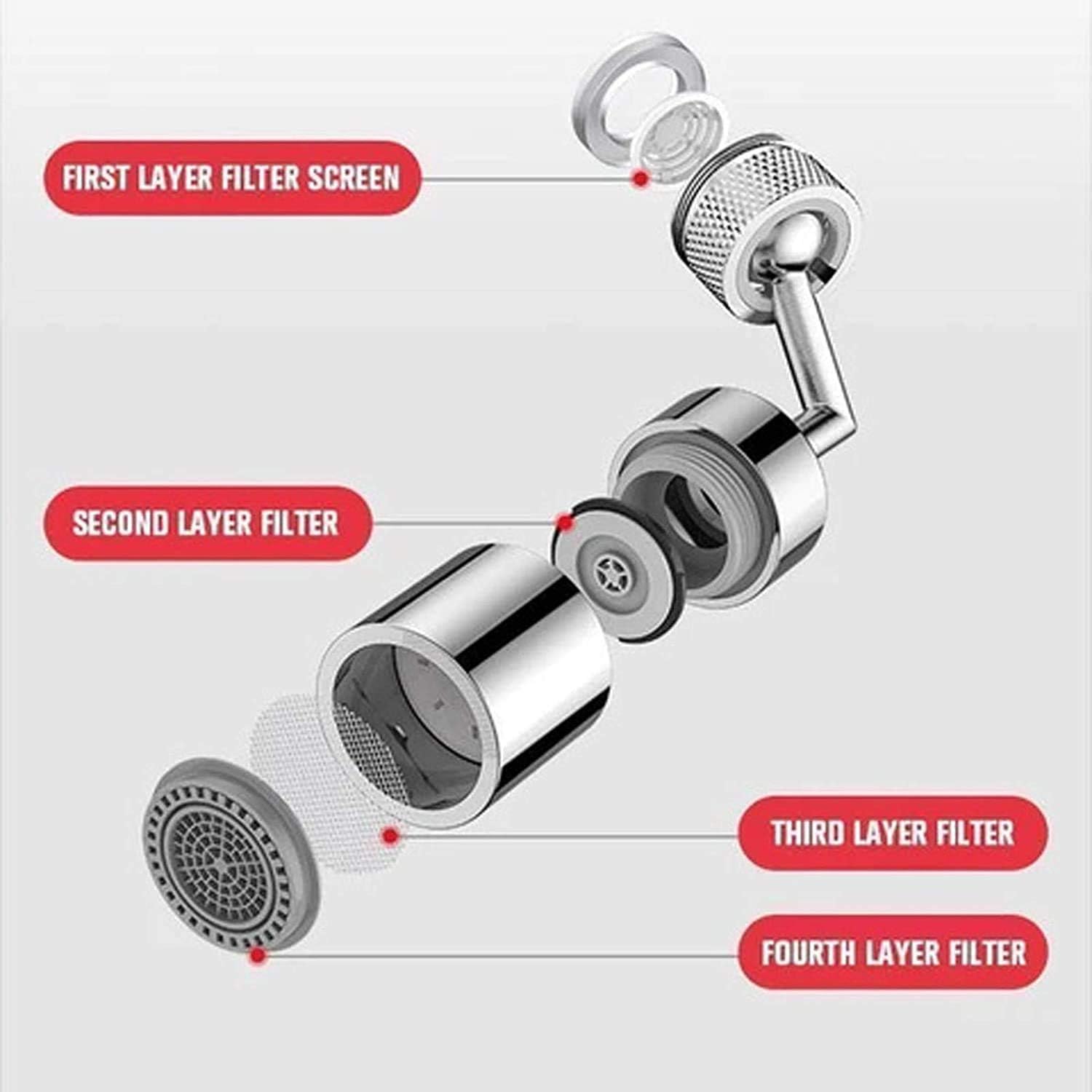 FIRST LAYER FILTER SCREEN

SECOND LAYER FILTER

THIRD LAYER FILTER

FOURTH LAYER FILTER