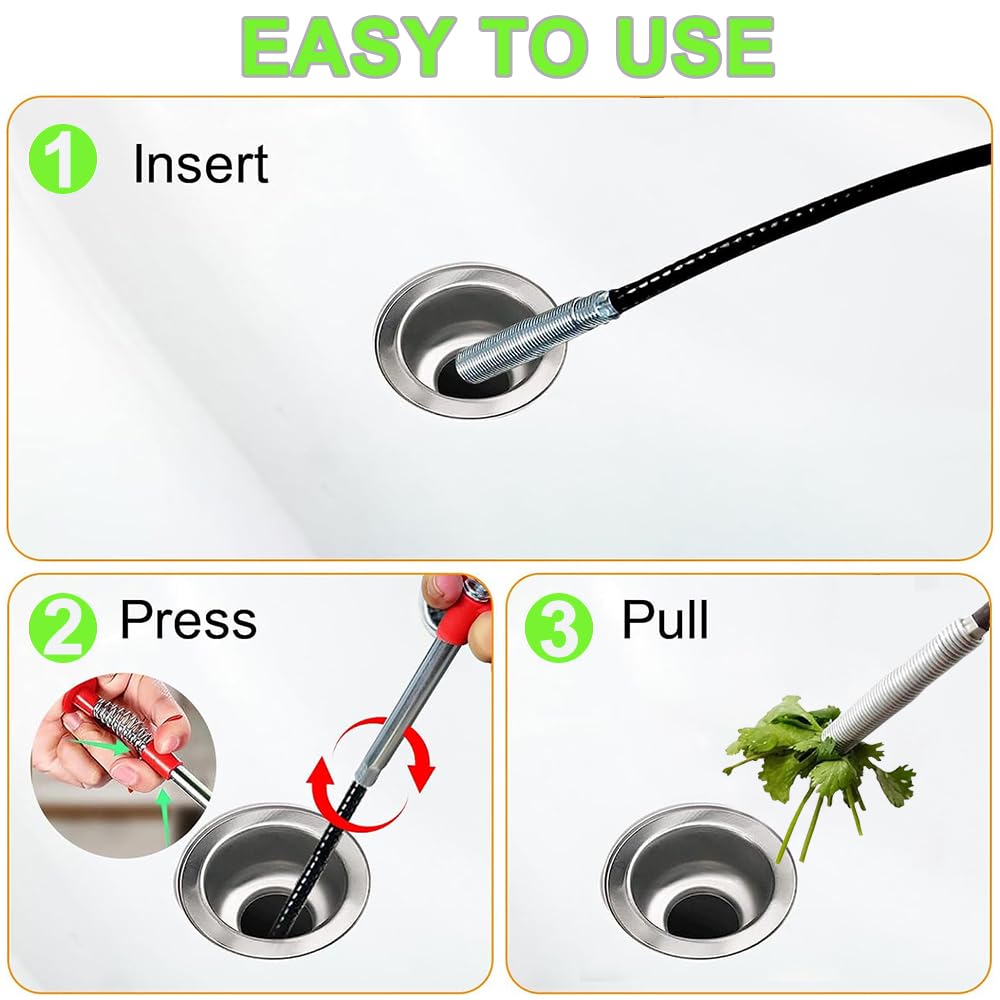 EASY TO USE

1 Insert

2 Press

3 Pull