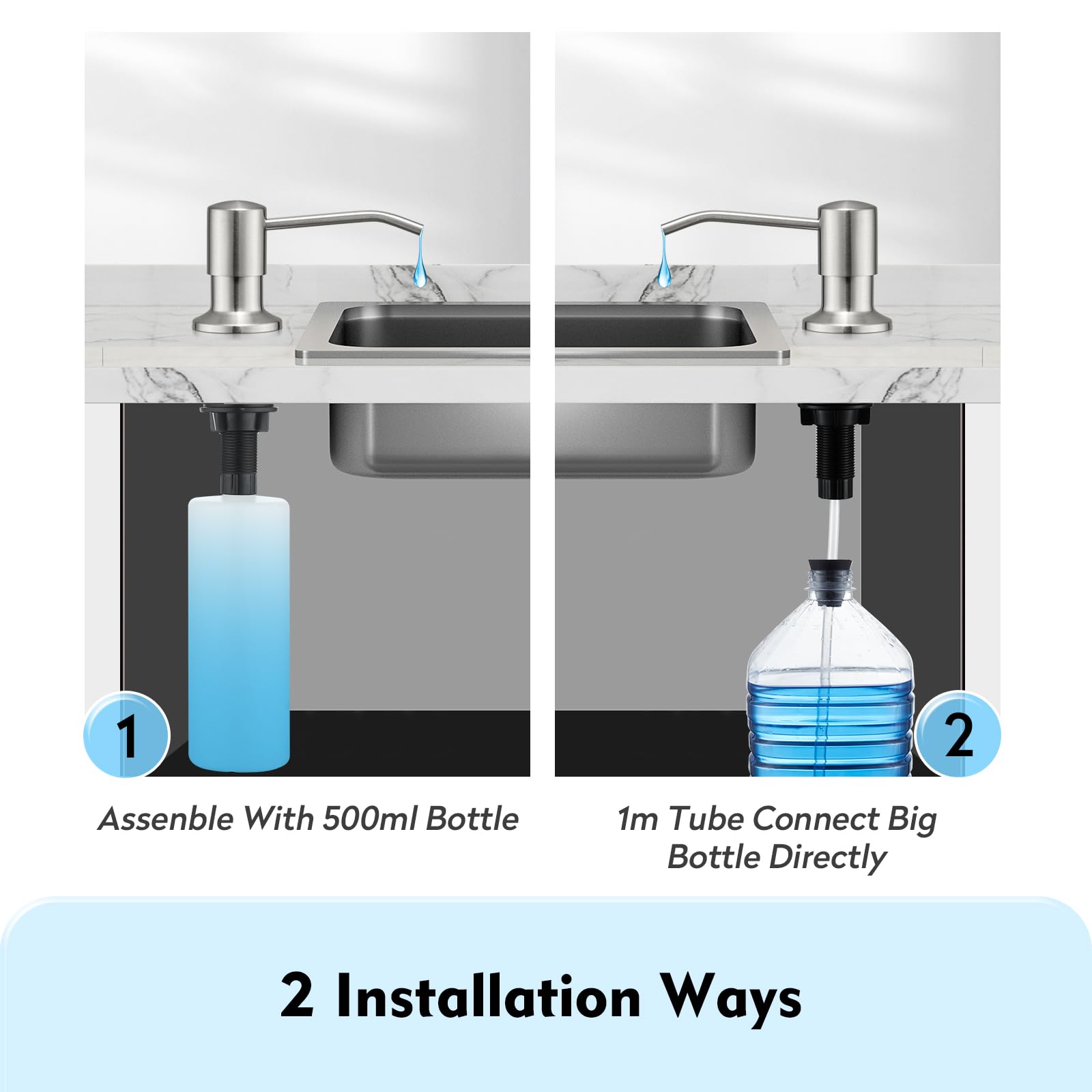 1

Assenble With 500ml Bottle

2

1m Tube Connect Big Bottle Directly

2 Installation Ways