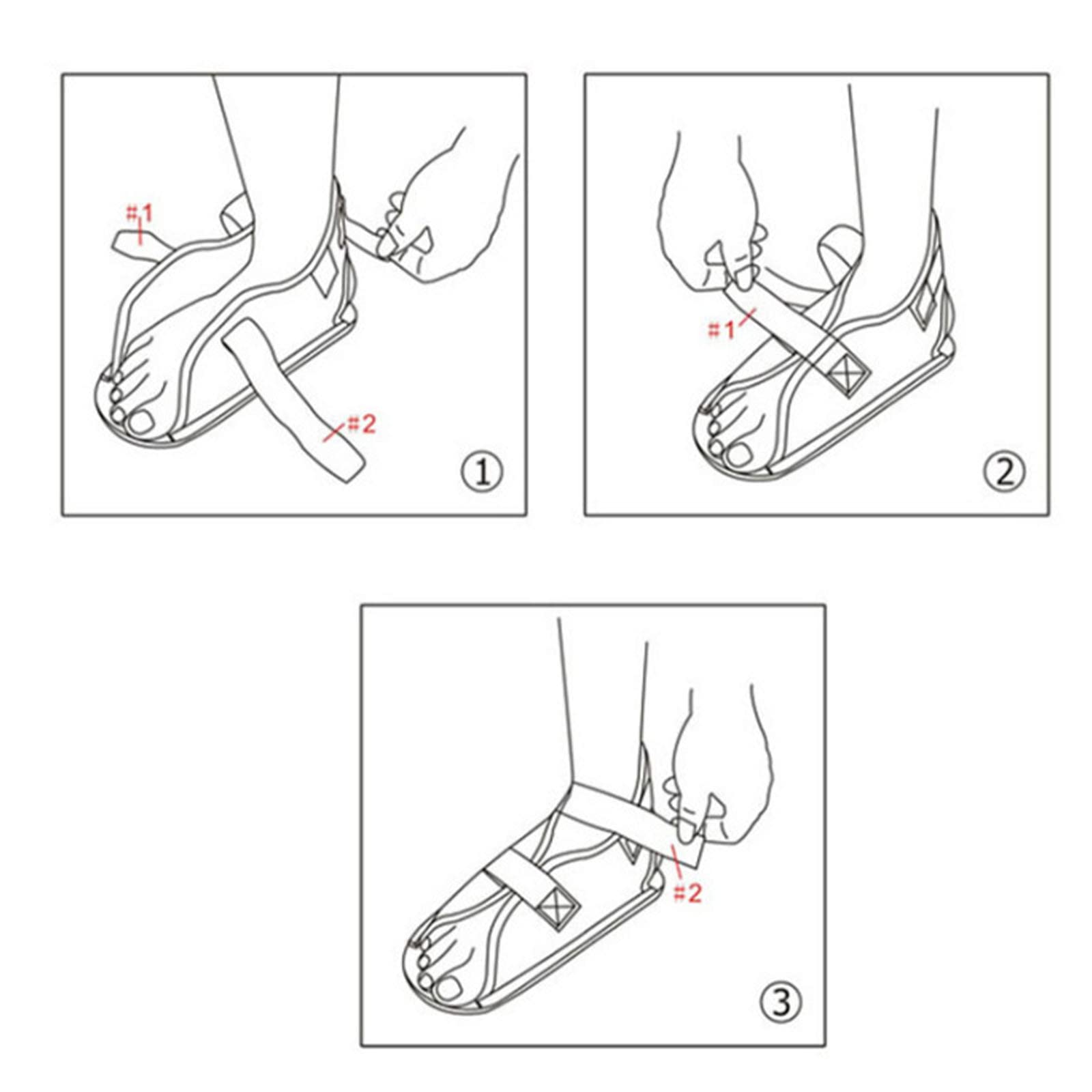 #1

#2

①

#1

②

#2

③