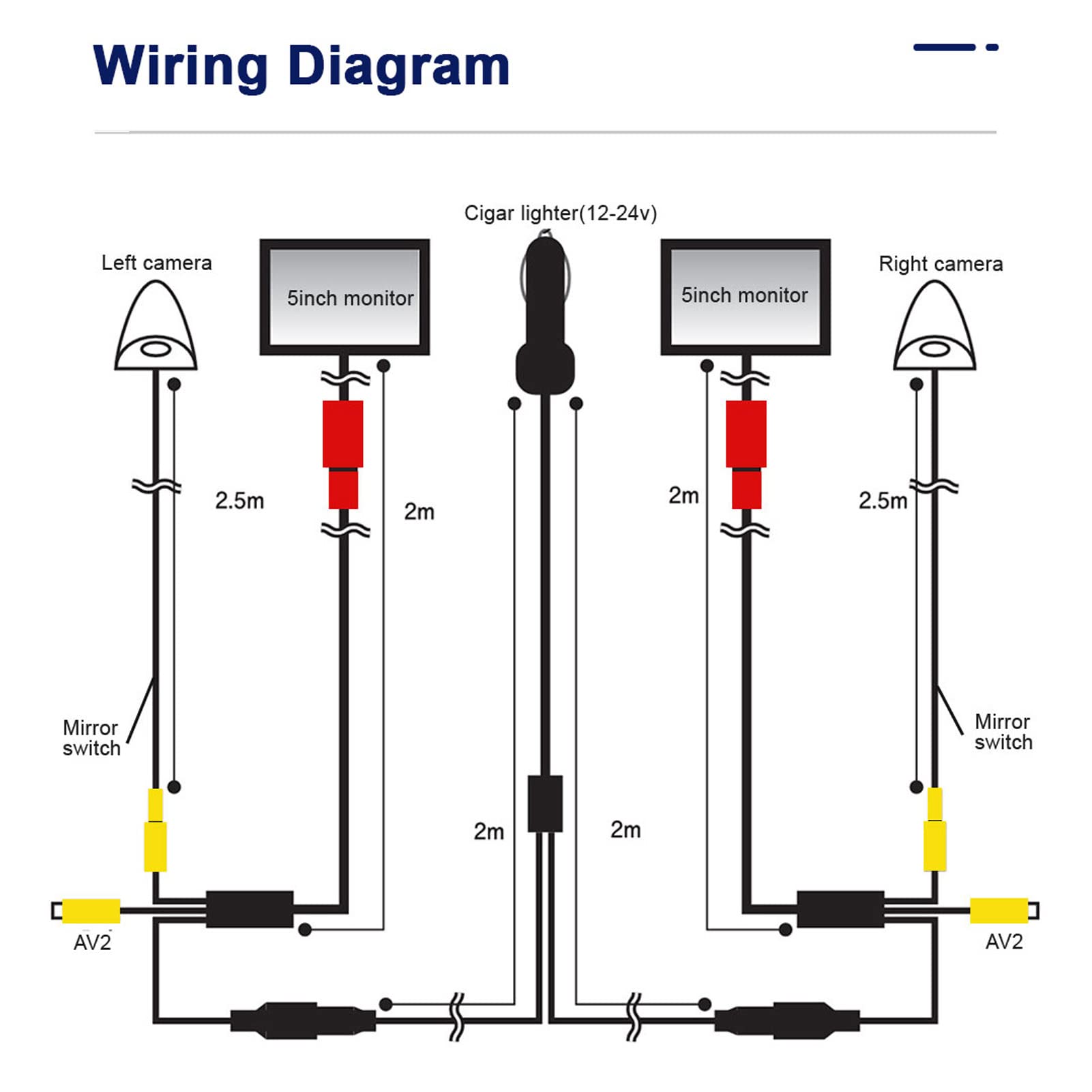 Wiring Diagram

Cigar lighter(12-24v)

Left camera

5inch monitor

5inch monitor

Right camera

2.5m

2m

2m

2.5m

Mirror switch

Mirror switch

2m

2m

AV2

AV2