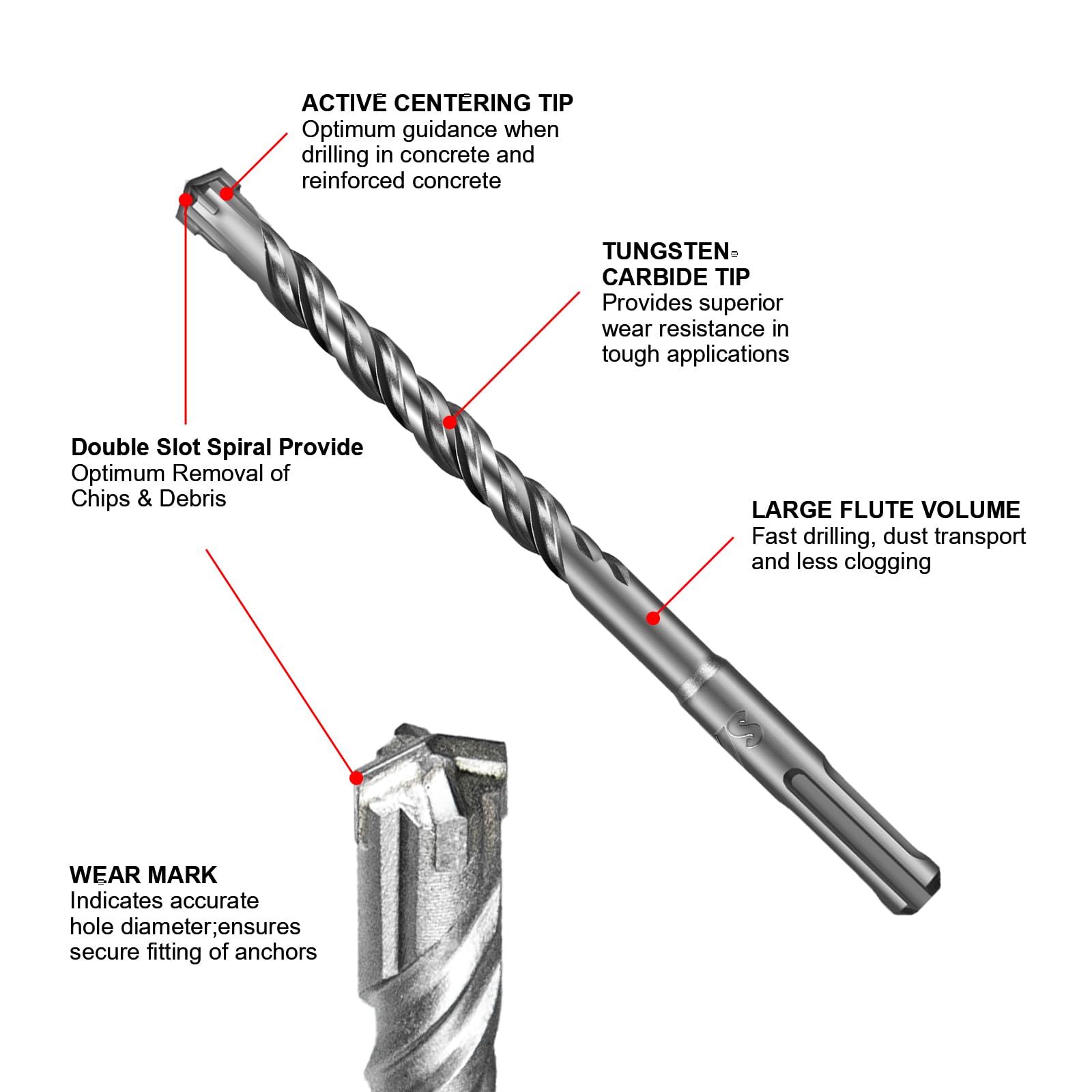 ACTIVE CENTERING TIP
Optimum guidance when drilling in concrete and reinforced concrete

TUNGSTEN CARBIDE TIP
Provides superior wear resistance in tough applications

Double Slot Spiral Provide
Optimum Removal of Chips & Debris

LARGE FLUTE VOLUME
Fast drilling, dust transport and less clogging

WEAR MARK
Indicates accurate hole diameter;ensures secure fitting of anchors