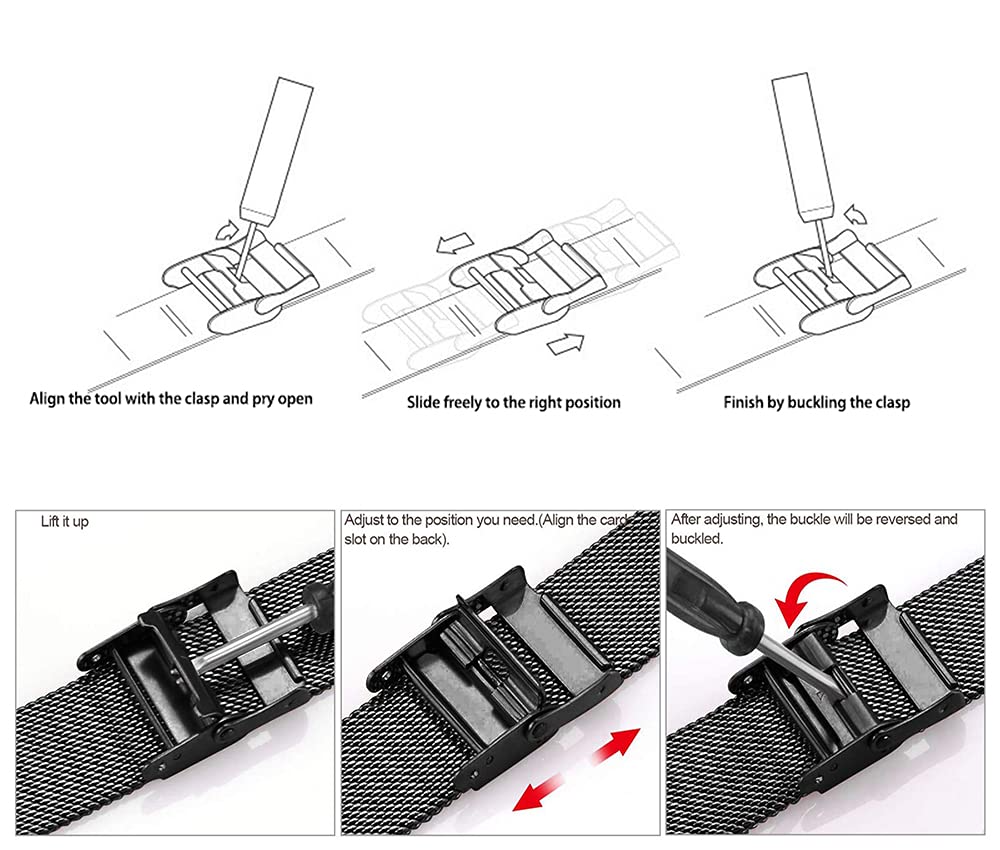 Align the tool with the clasp and pry open

Slide freely to the right position

Finish by buckling the clasp

Lift it up

Adjust to the position you need.(Align the card slot on the back).

After adjusting, the buckle will be reversed and buckled.