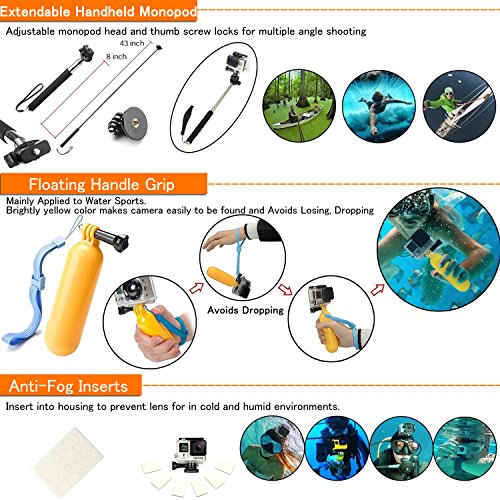 Extendable Handheld Monopod

Adjustable monopod head and thumb screw locks for multiple angle shooting

43 inch
8 inch

Floating Handle Grip

Mainly Applied to Water Sports.
Brightly yellow color makes camera easily to be found and Avoids Losing, Dropping

Avoids Dropping

Anti-Fog Inserts

Insert into housing to prevent lens for in cold and humid environments.