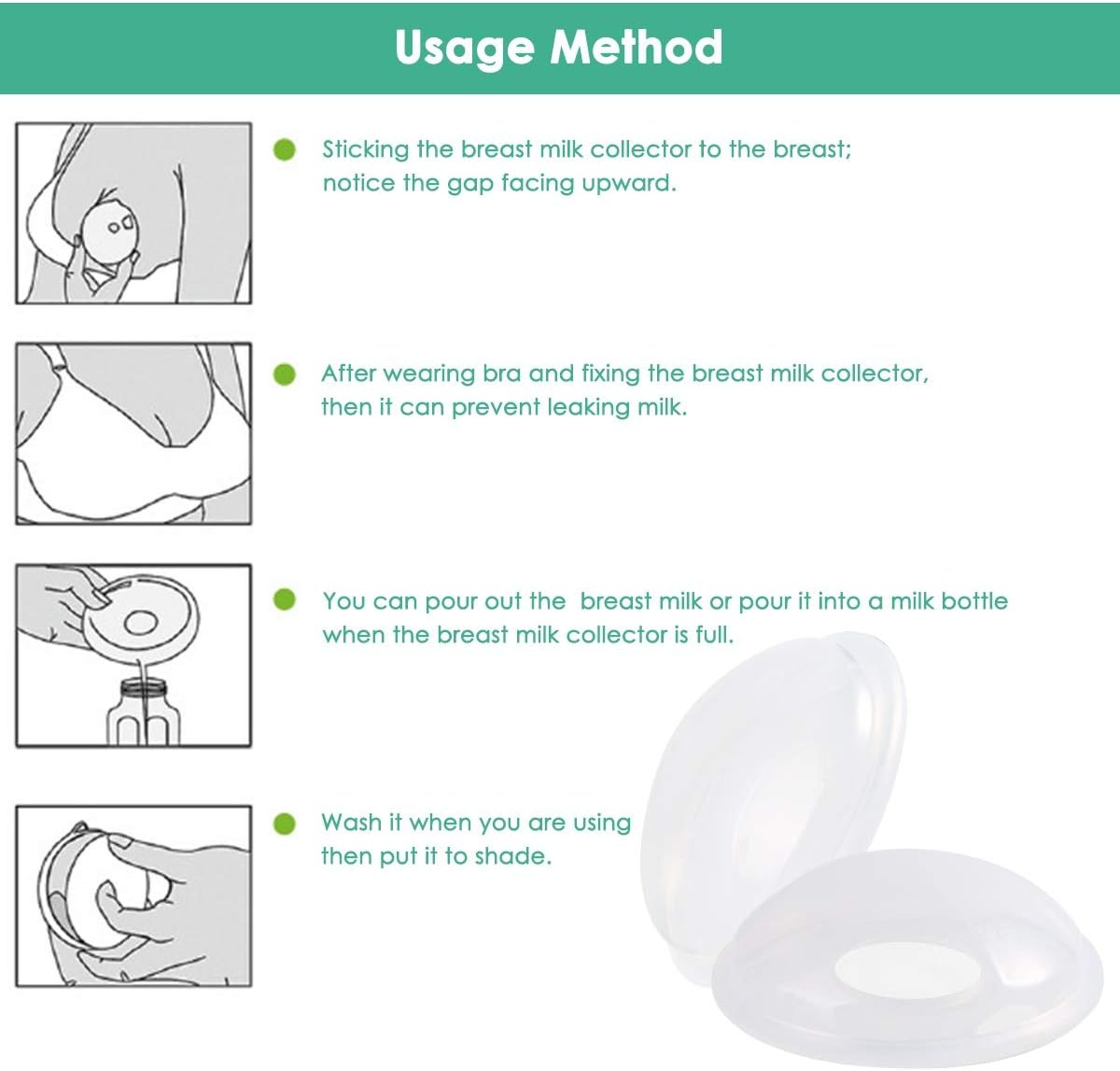 Usage Method

Sticking the breast milk collector to the breast; notice the gap facing upward.

After wearing bra and fixing the breast milk collector, then it can prevent leaking milk.

You can pour out the breast milk or pour it into a milk bottle when the breast milk collector is full.

Wash it when you are using then put it to shade.