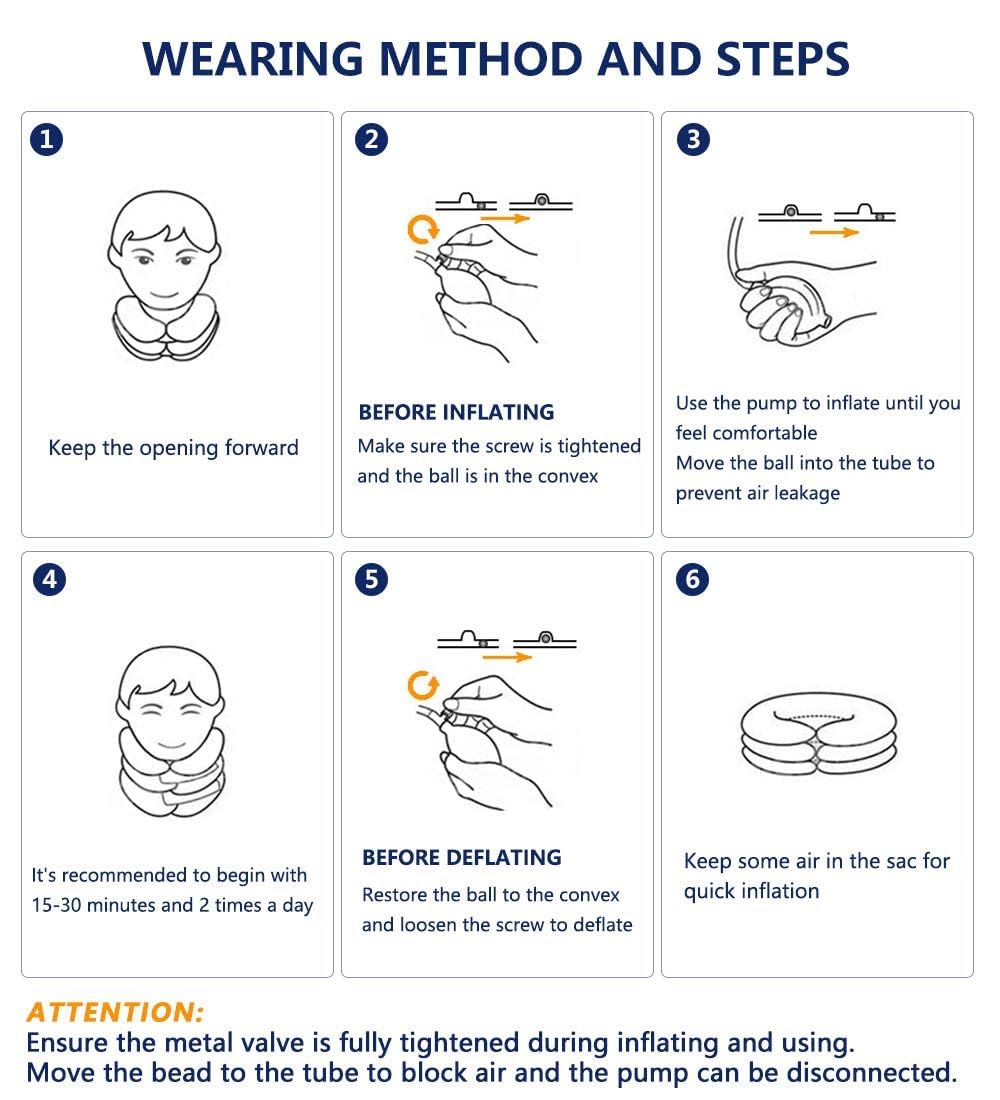 WEARING METHOD AND STEPS

1

Keep the opening forward

2

BEFORE INFLATING
Make sure the screw is tightened and the ball is in the convex

3

Use the pump to inflate until you feel comfortable
Move the ball into the tube to prevent air leakage

4

It's recommended to begin with 15-30 minutes and 2 times a day

5

BEFORE DEFLATING
Restore the ball to the convex and loosen the screw to deflate

6

Keep some air in the sac for quick inflation

ATTENTION:
Ensure the metal valve is fully tightened during inflating and using.
Move the bead to the tube to block air and the pump can be disconnected.