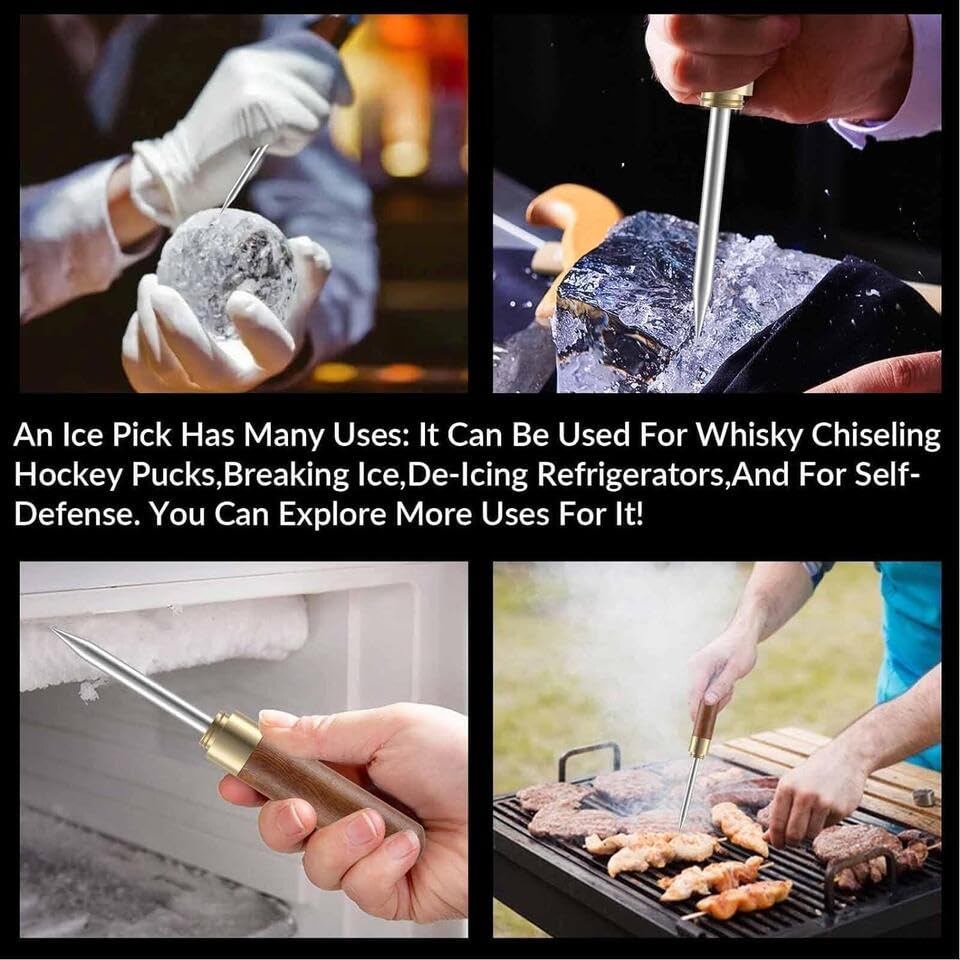 An Ice Pick Has Many Uses: It Can Be Used For Whisky Chiseling Hockey Pucks,Breaking Ice,De-Icing Refrigerators,And For Self-Defense. You Can Explore More Uses For It!