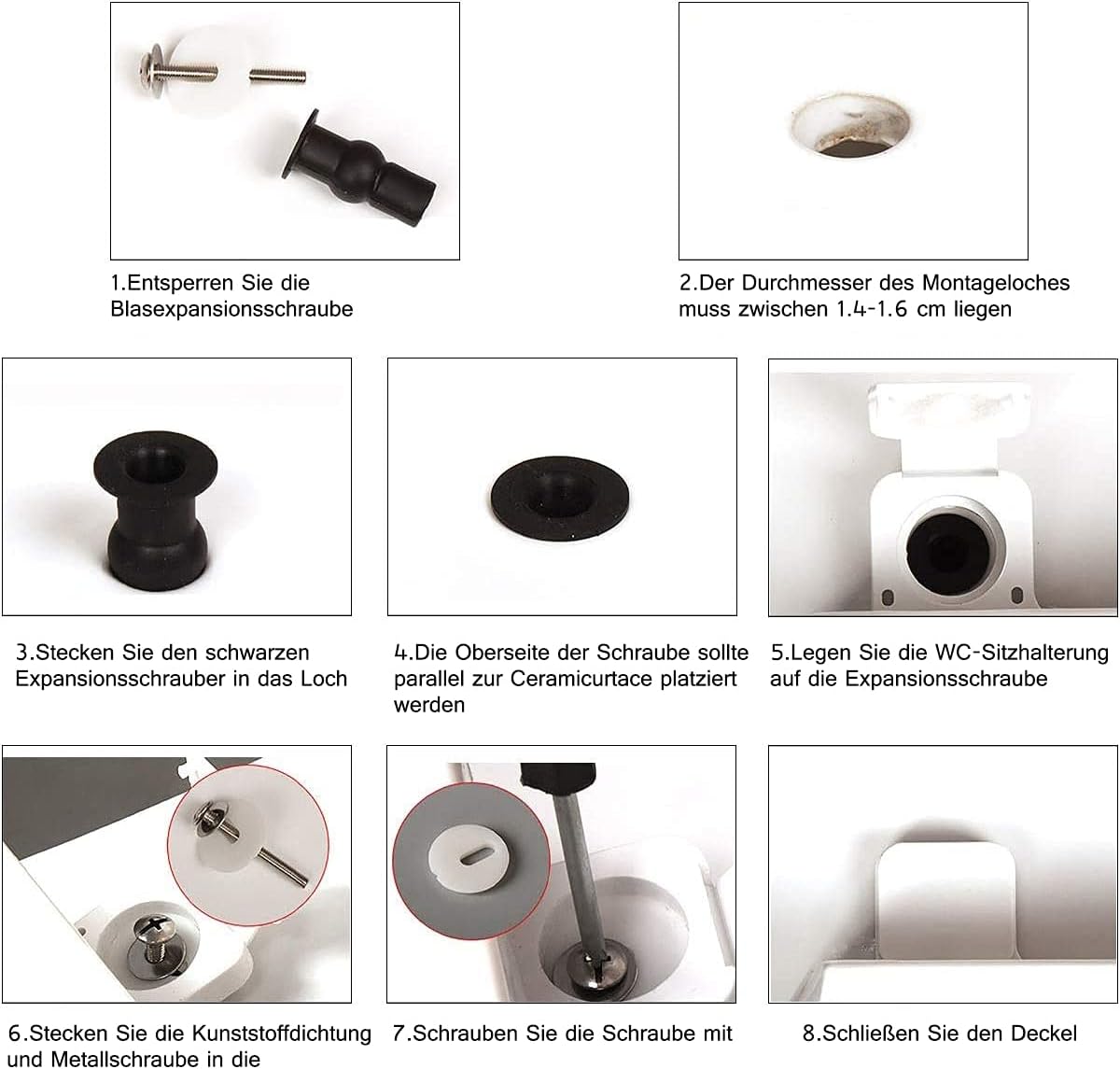 1.Entsperren Sie die Blasexpansionsschraube

2.Der Durchmesser des Montageloches muss zwischen 1.4-1.6 cm liegen

3.Stecken Sie den schwarzen Expansionsschrauber in das Loch

4.Die Oberseite der Schraube sollte parallel zur Ceramicurtace platziert werden

5.Legen Sie die WC-Sitzhalterung auf die Expansionsschraube

6.Stecken Sie die Kunststoffdichtung und Metallschraube in die

7.Schrauben Sie die Schraube mit

8.Schließen Sie den Deckel