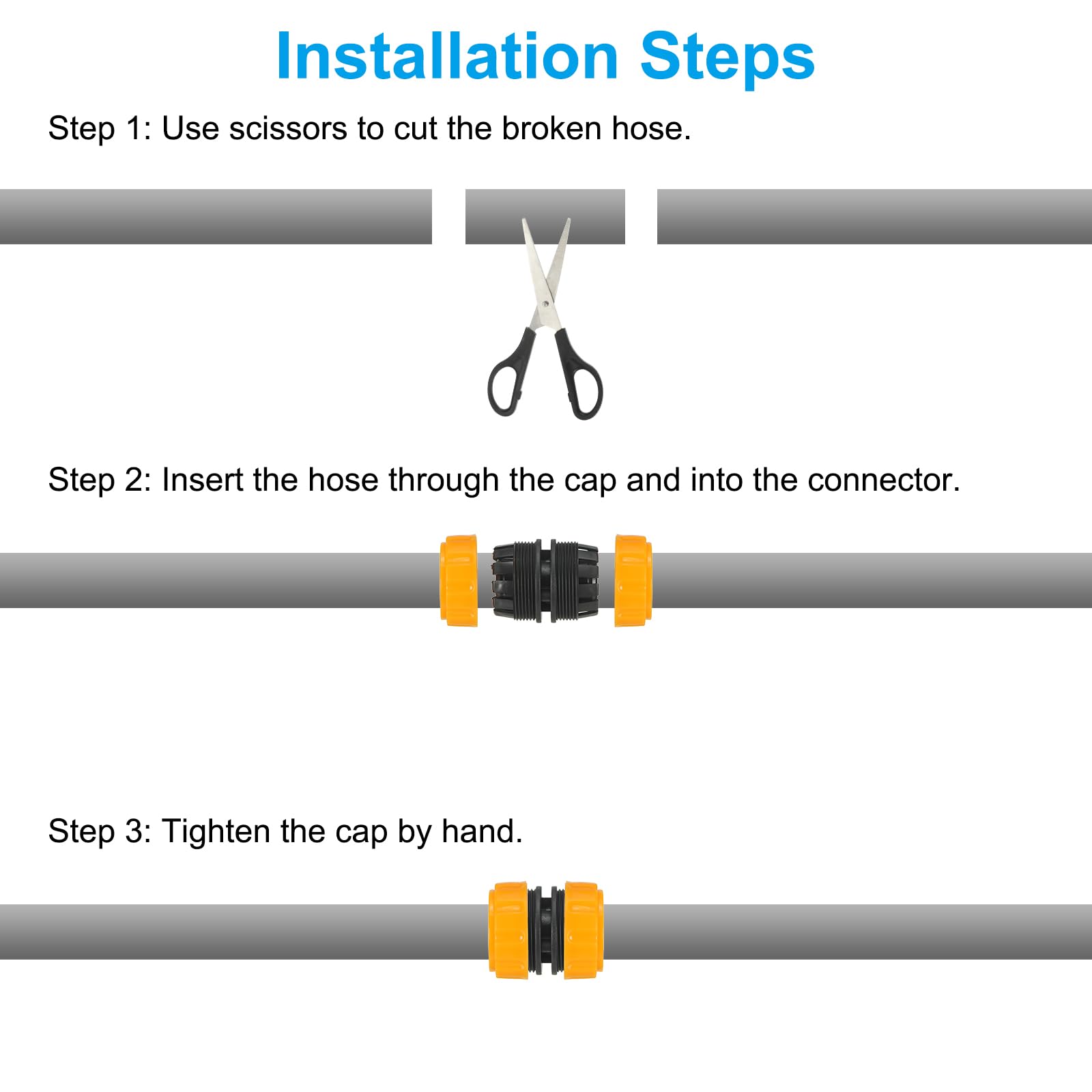 Installation Steps

Step 1: Use scissors to cut the broken hose.

Step 2: Insert the hose through the cap and into the connector.

Step 3: Tighten the cap by hand.