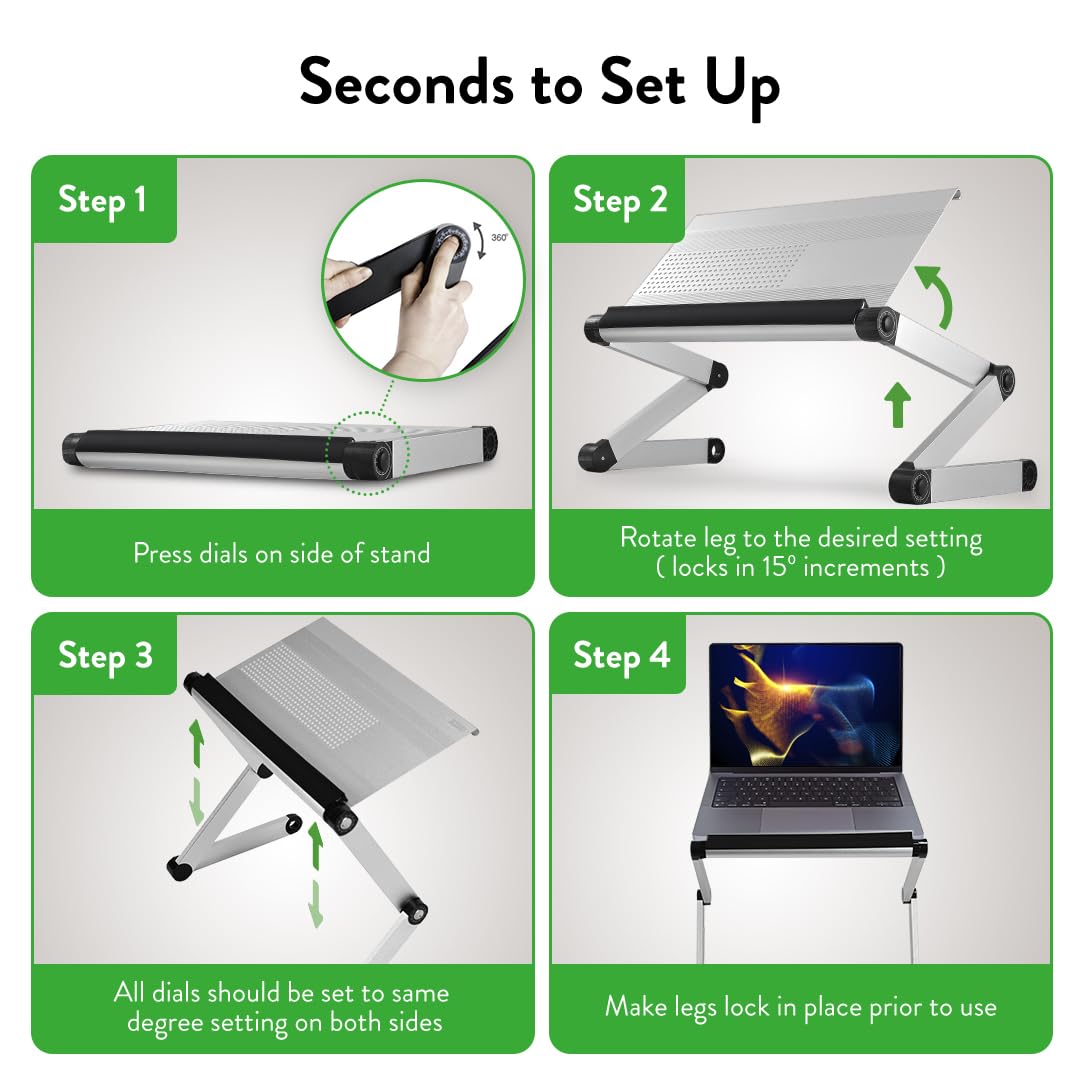 Seconds to Set Up

Step 1

360°

Press dials on side of stand

Step 2

Rotate leg to the desired setting ( locks in 15° increments )

Step 3

All dials should be set to same degree setting on both sides

Step 4

Make legs lock in place prior to use