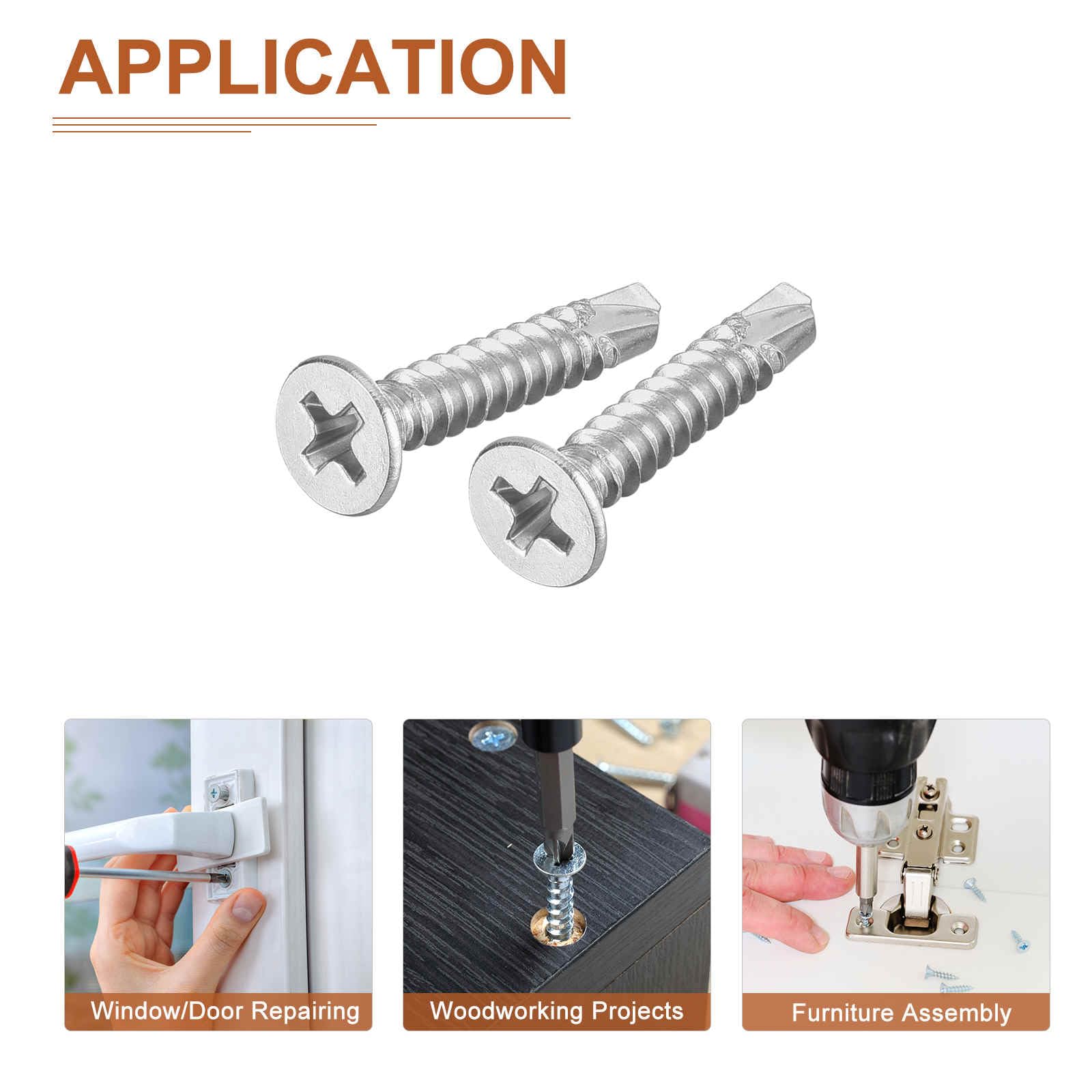 APPLICATION

Window/Door Repairing

Woodworking Projects

Furniture Assembly