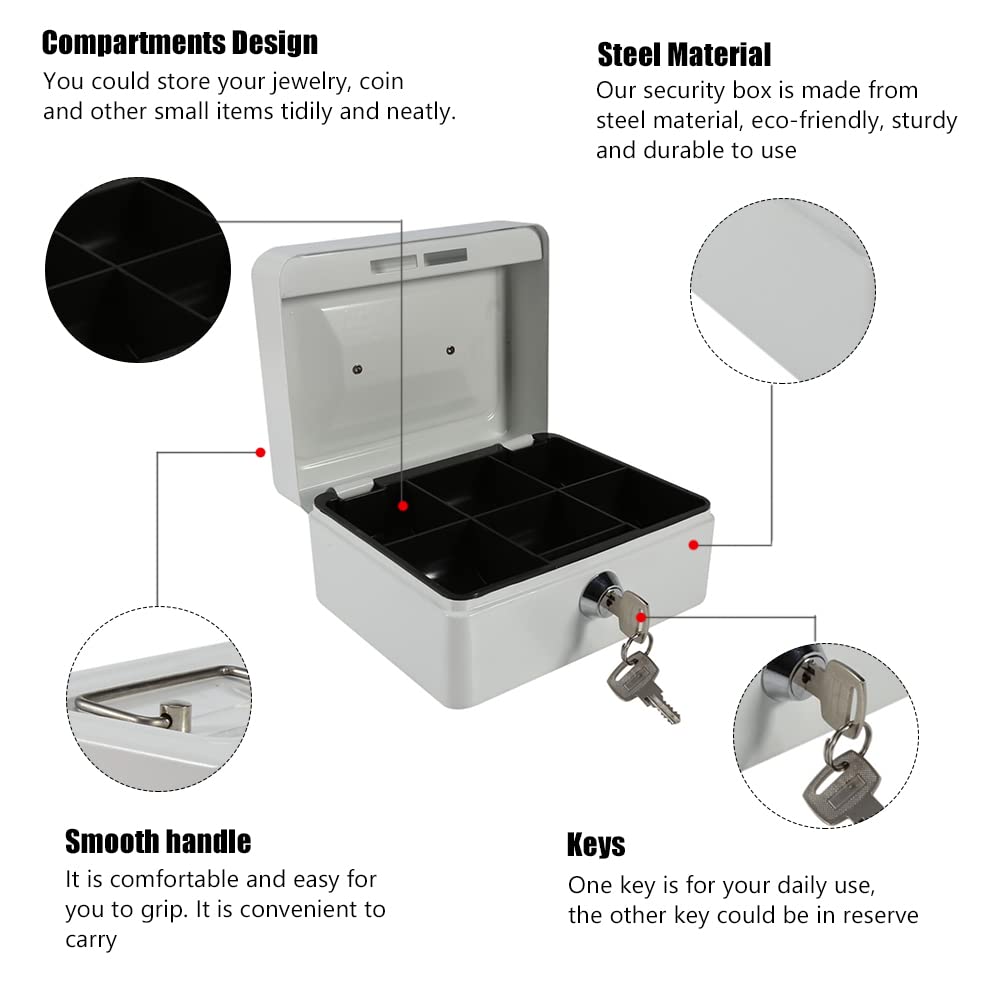 Compartments Design
You could store your jewelry, coin and other small items tidily and neatly.

Steel Material
Our security box is made from steel material, eco-friendly, sturdy and durable to use

Smooth handle
It is comfortable and easy for you to grip. It is convenient to carry

Keys
One key is for your daily use, the other key could be in reserve