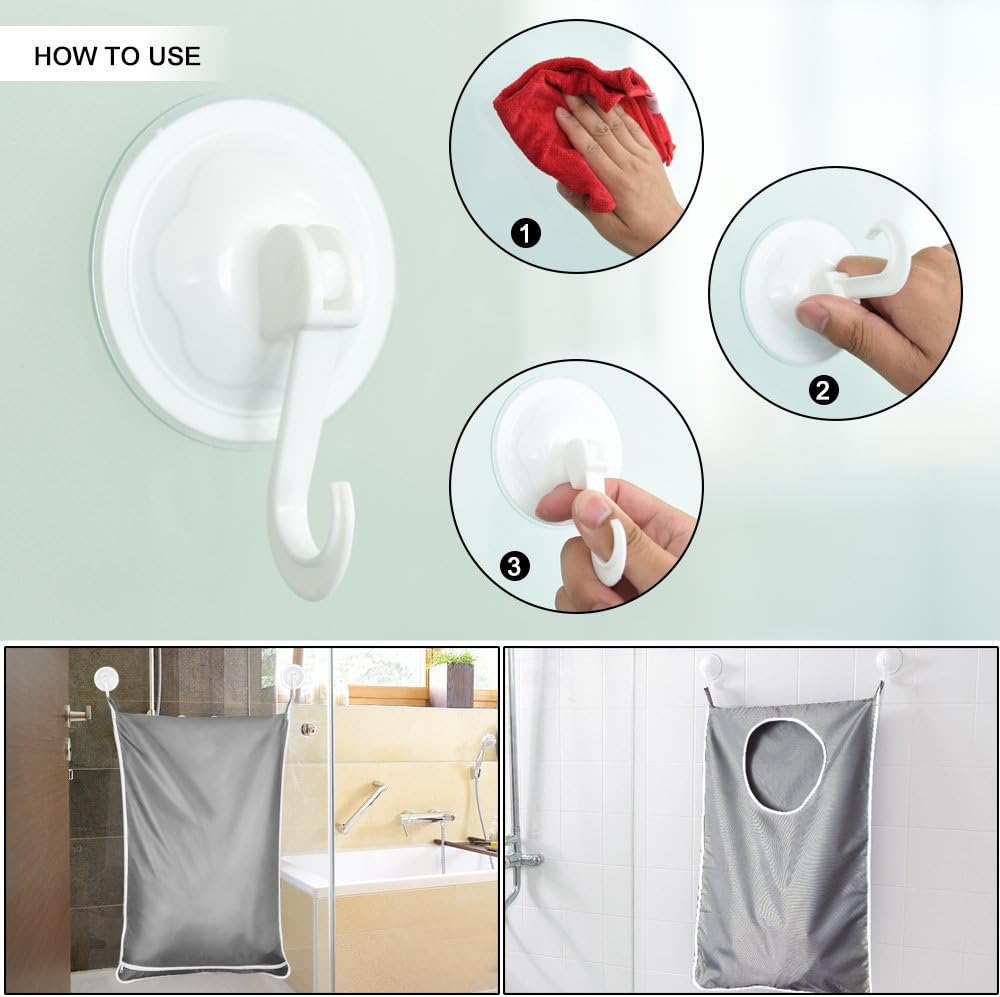 HOW TO USE

1

2

3