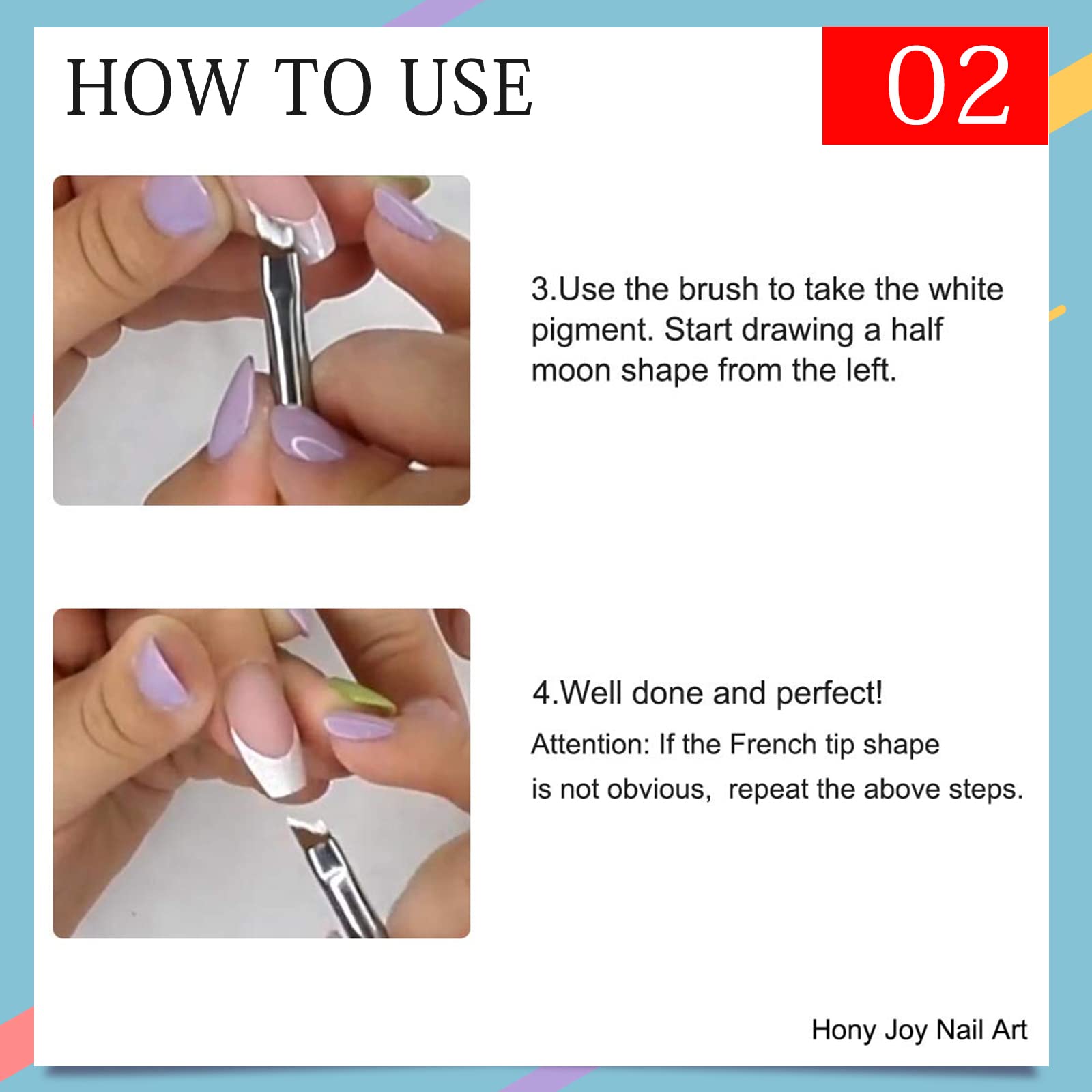 HOW TO USE

02

3.Use the brush to take the white pigment. Start drawing a half moon shape from the left.

4.Well done and perfect!

Attention: If the French tip shape is not obvious, repeat the above steps.

Hony Joy Nail Art