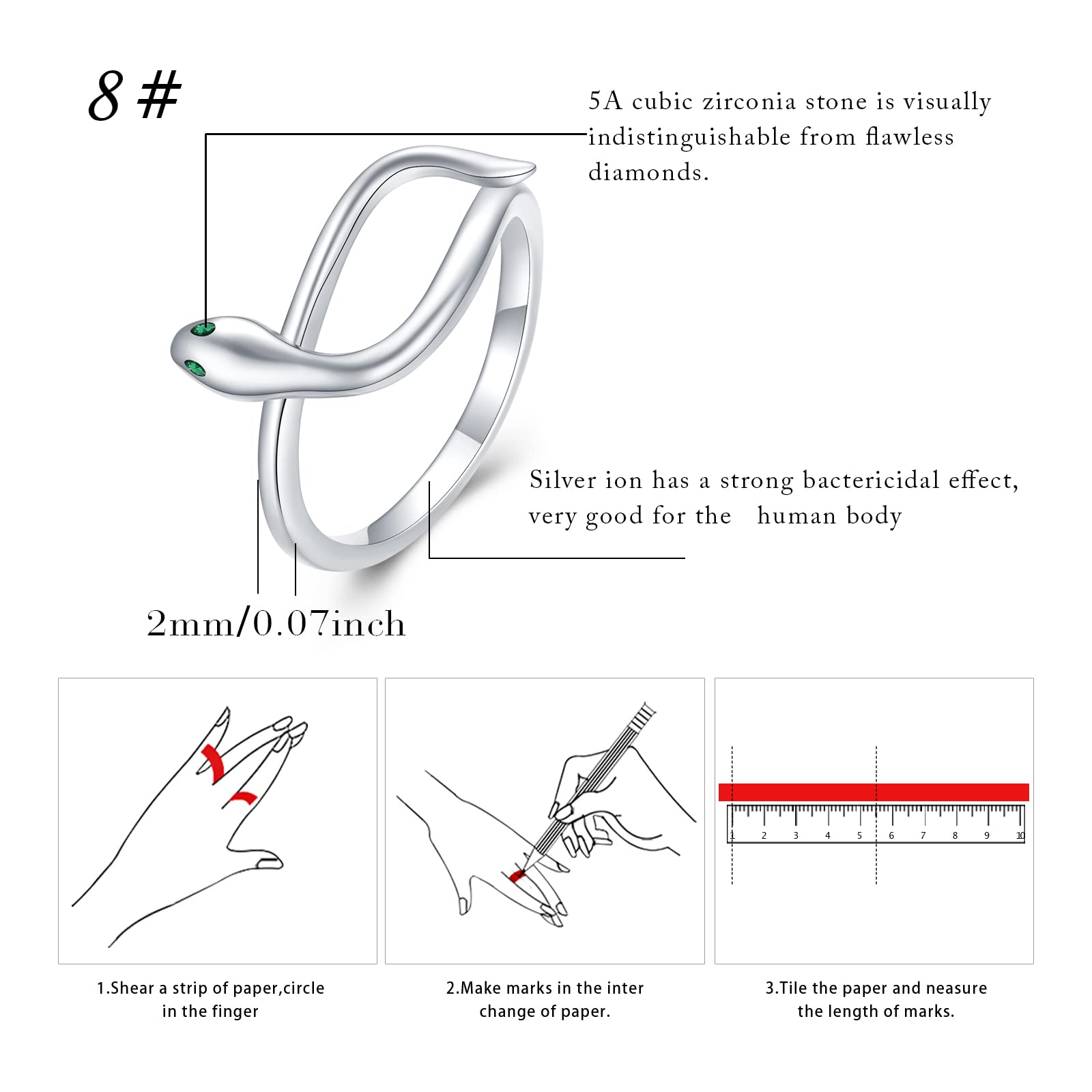 8 #

5A cubic zirconia stone is visually indistinguishable from flawless diamonds.

Silver ion has a strong bactericidal effect, very good for the human body

2mm/0.07inch

1 2 3 4 5 6 7 8 9 10

1.Shear a strip of paper,circle in the finger

2.Make marks in the inter change of paper.

3.Tile the paper and neasure the length of marks.