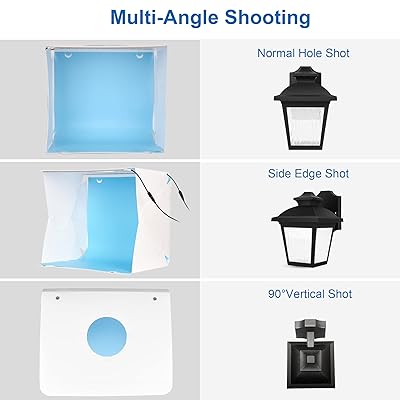 Multi-Angle Shooting

Normal Hole Shot

Side Edge Shot

90°Vertical Shot