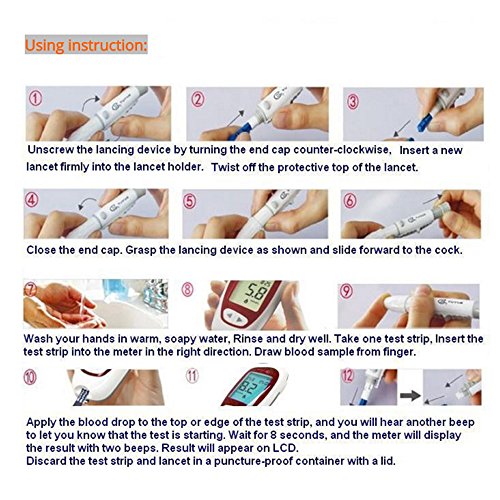 Using instruction:

①

②

③

Unscrew the lancing device by turning the end cap counter-clockwise, Insert a new lancet firmly into the lancet holder. Twist off the protective top of the lancet.

④

⑤

⑥

Close the end cap. Grasp the lancing device as shown and slide forward to the cock.

⑦

⑧

5.8

⑨

Wash your hands in warm, soapy water, Rinse and dry well. Take one test strip, Insert the test strip into the meter in the right direction. Draw blood sample from finger.

⑩

⑪

8.2

⑫

Apply the blood drop to the top or edge of the test strip, and you will hear another beep to let you know that the test is starting. Wait for 8 seconds, and the meter will display the result with two beeps. Result will appear on LCD.
Discard the test strip and lancet in a puncture-proof container with a lid.