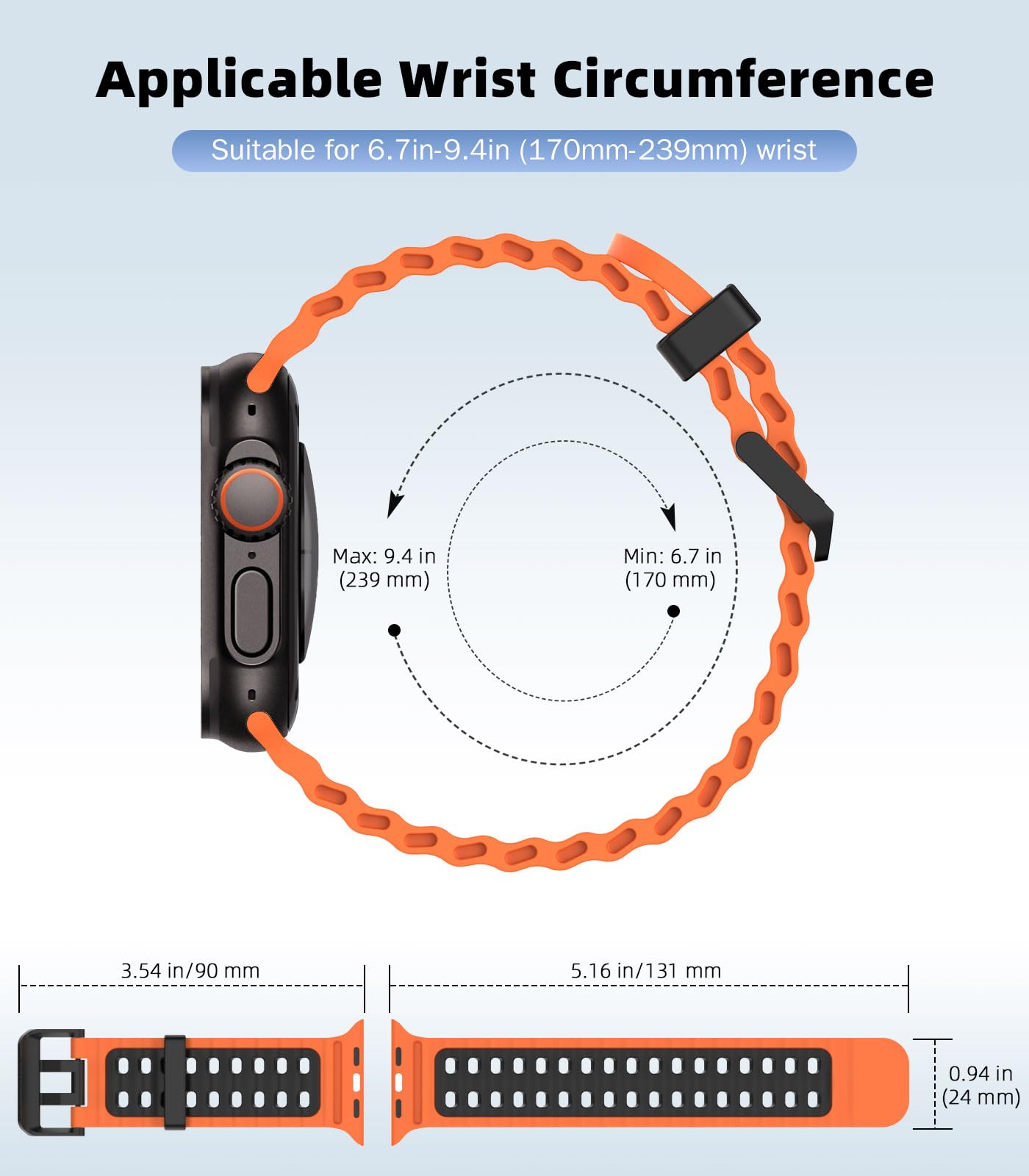 Applicable Wrist Circumference

Suitable for 6.7in-9.4in (170mm-239mm) wrist

Max: 9.4 in
(239 mm)

Min: 6.7 in
(170 mm)

3.54 in/90 mm

5.16 in/131 mm

0.94 in
(24 mm)