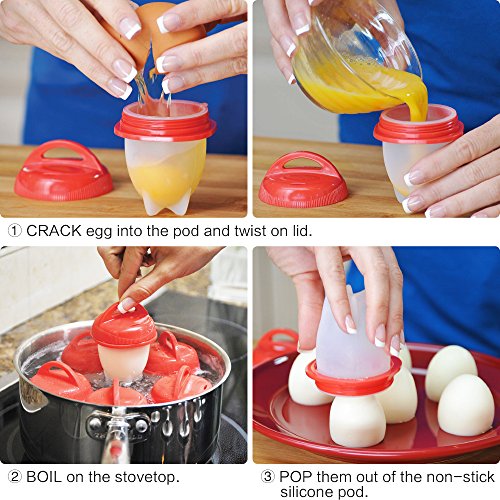 ① CRACK egg into the pod and twist on lid.

② BOIL on the stovetop.

③ POP them out of the non-stick silicone pod.