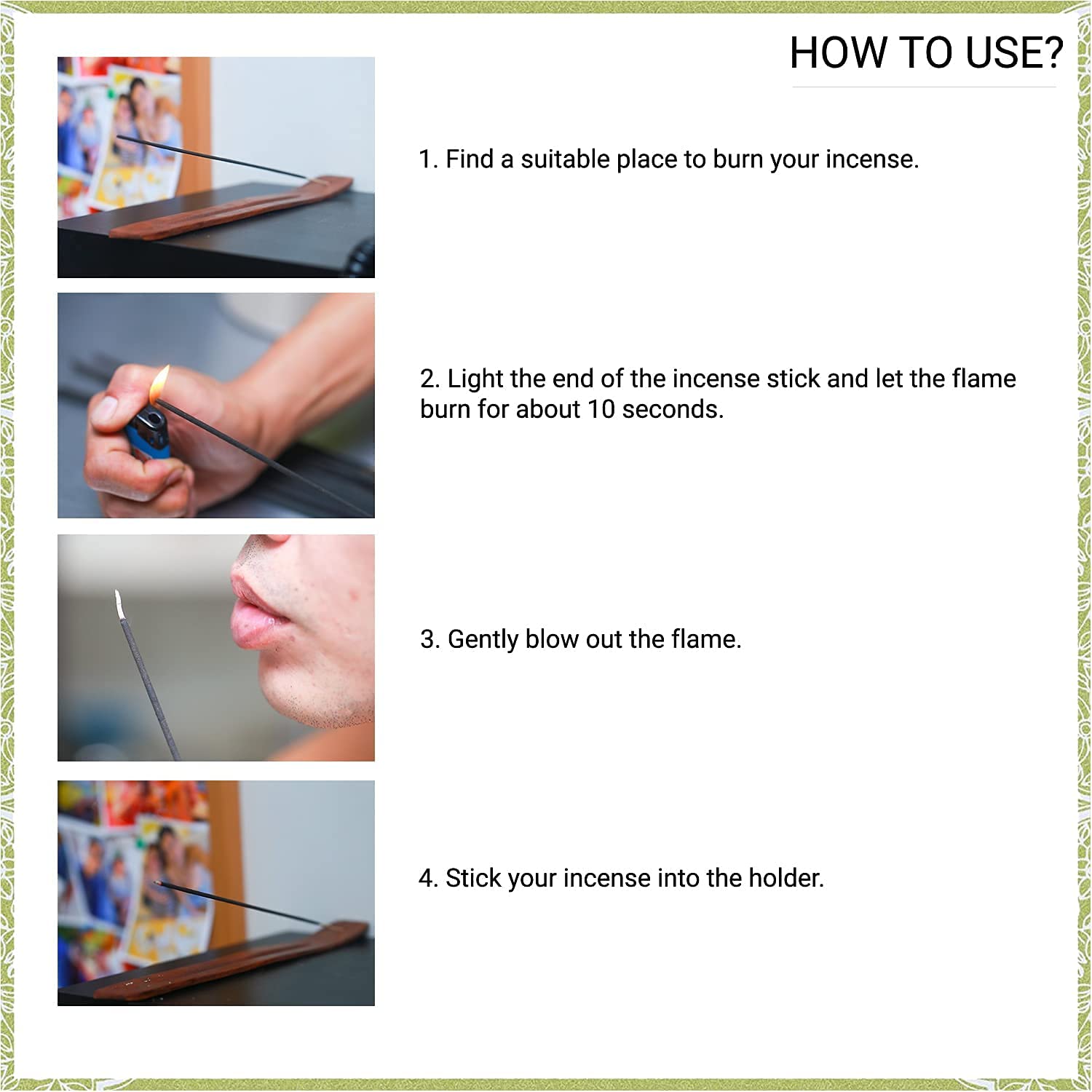 HOW TO USE?

1. Find a suitable place to burn your incense.

2. Light the end of the incense stick and let the flame burn for about 10 seconds.

3. Gently blow out the flame.

4. Stick your incense into the holder.