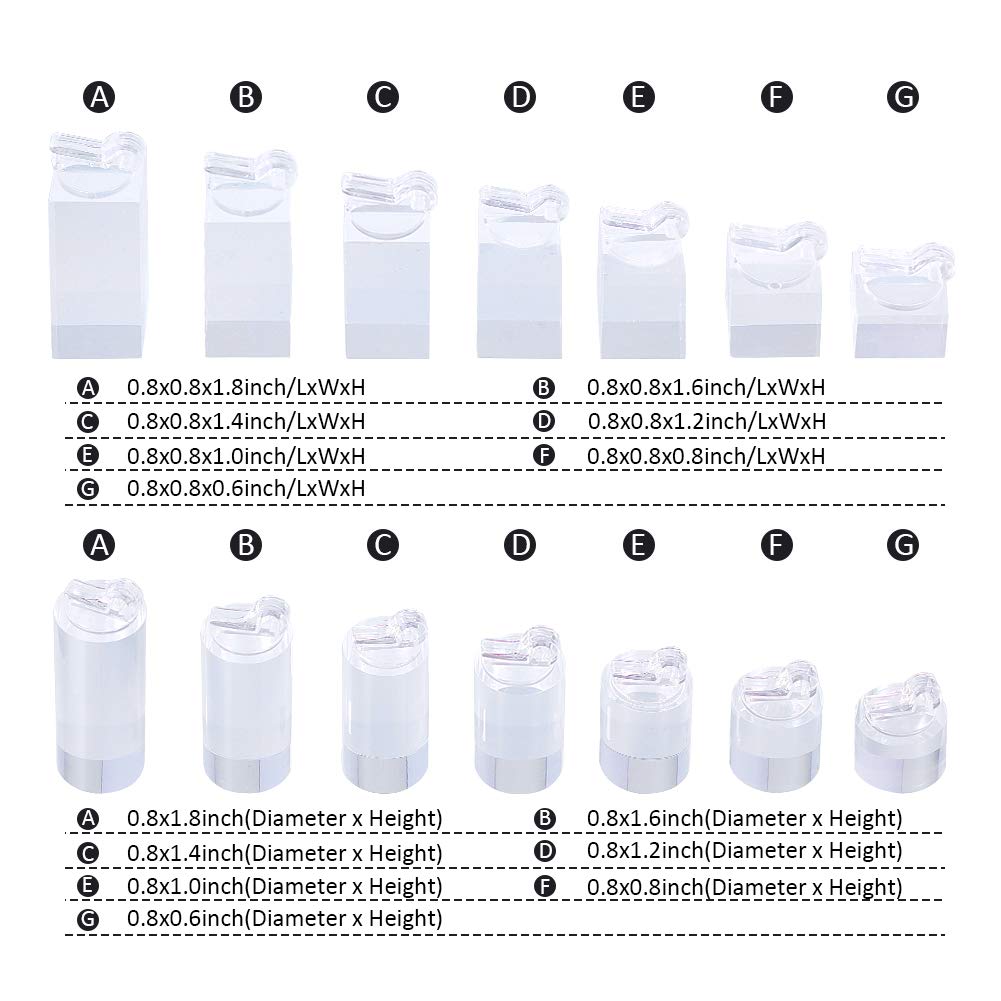 A B C D E F G

A 0.8x0.8x1.8inch/LxWxH
B 0.8x0.8x1.6inch/LxWxH
C 0.8x0.8x1.4inch/LxWxH
D 0.8x0.8x1.2inch/LxWxH
E 0.8x0.8x1.0inch/LxWxH
F 0.8x0.8x0.8inch/LxWxH
G 0.8x0.8x0.6inch/LxWxH

A B C D E F G

A 0.8x1.8inch(Diameter x Height)
B 0.8x1.6inch(Diameter x Height)
C 0.8x1.4inch(Diameter x Height)
D 0.8x1.2inch(Diameter x Height)
E 0.8x1.0inch(Diameter x Height)
F 0.8x0.8inch(Diameter x Height)
G 0.8x0.6inch(Diameter x Height)