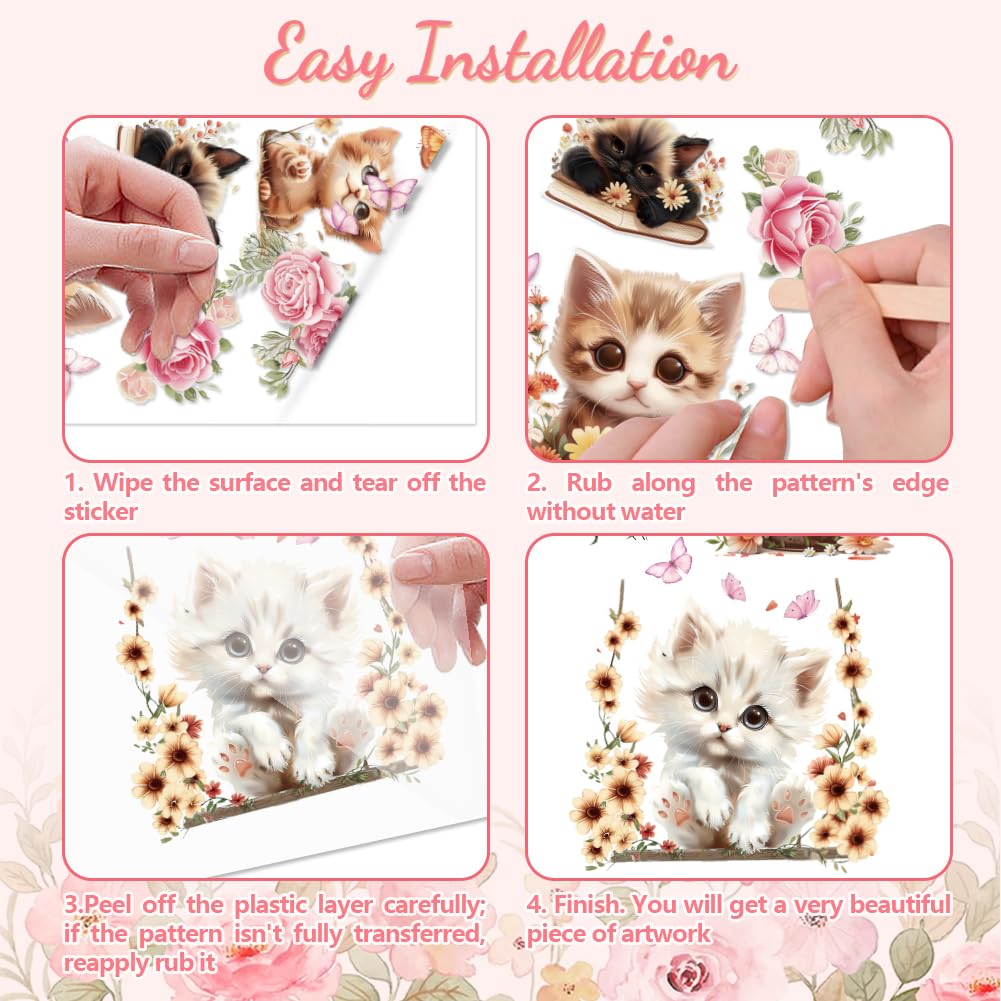 Easy Installation

1. Wipe the surface and tear off the sticker

2. Rub along the pattern's edge without water

3.Peel off the plastic layer carefully; if the pattern isn't fully transferred, reapply rub it

4. Finish. You will get a very beautiful piece of artwork