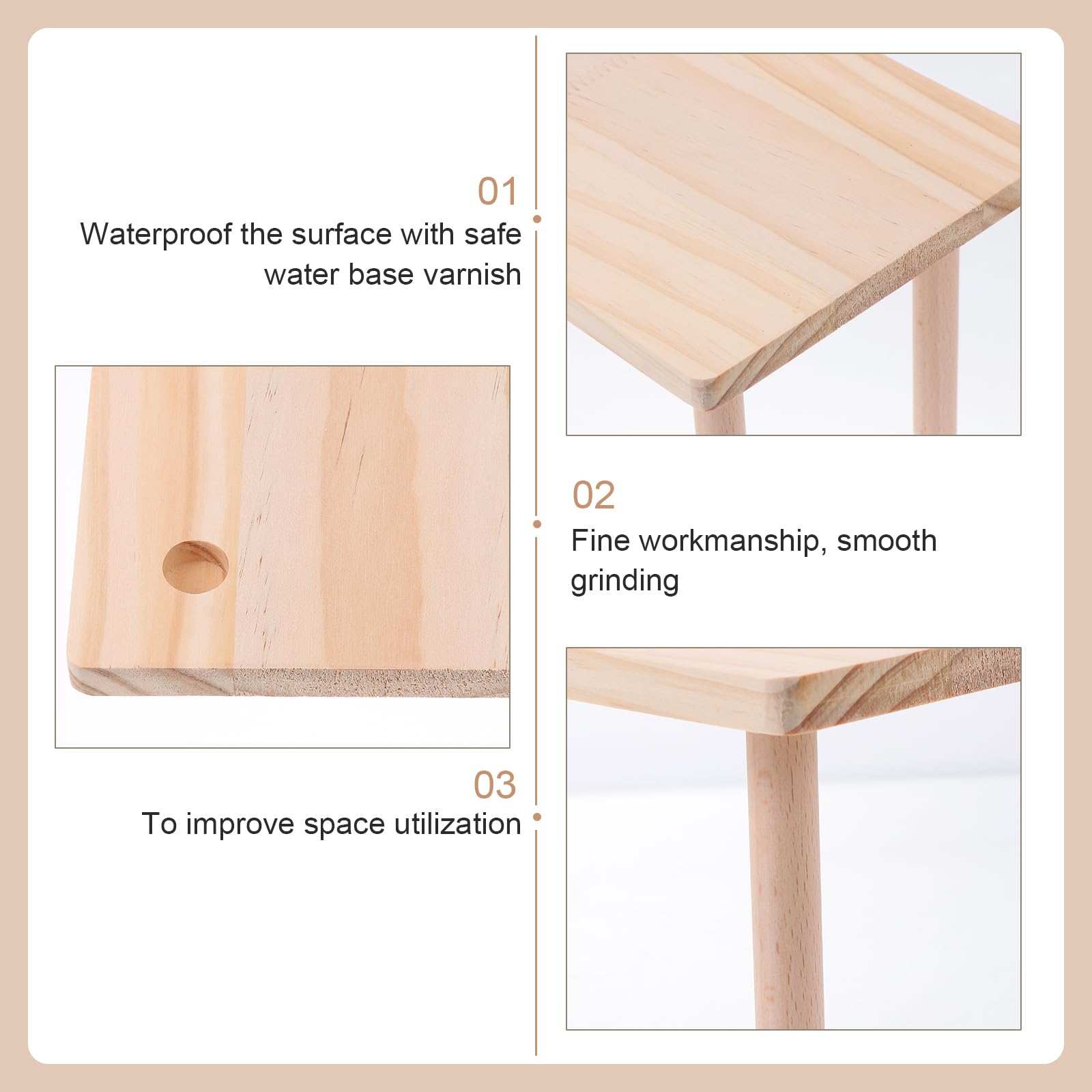 01
Waterproof the surface with safe water base varnish

02
Fine workmanship, smooth grinding

03
To improve space utilization