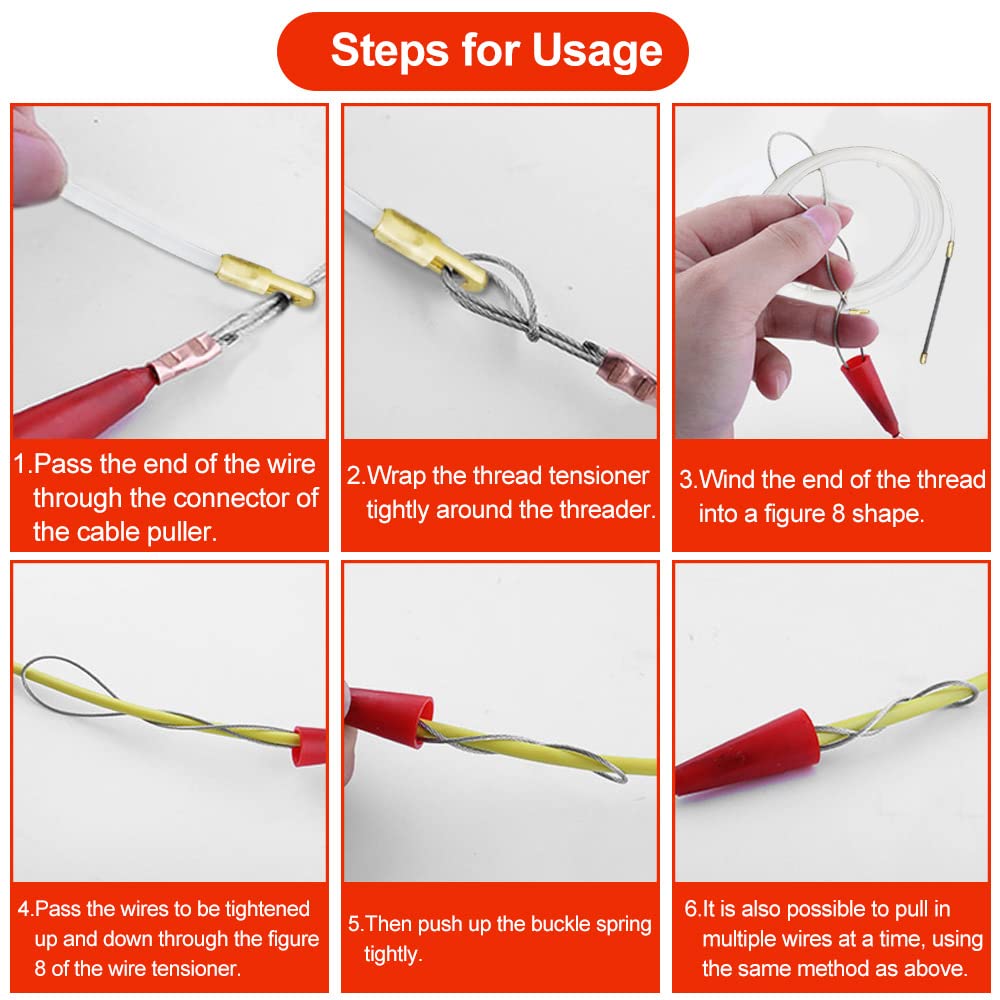 Steps for Usage

1.Pass the end of the wire through the connector of the cable puller.

2.Wrap the thread tensioner tightly around the threader.

3.Wind the end of the thread into a figure 8 shape.

4.Pass the wires to be tightened up and down through the figure 8 of the wire tensioner.

5.Then push up the buckle spring tightly.

6.It is also possible to pull in multiple wires at a time, using the same method as above.