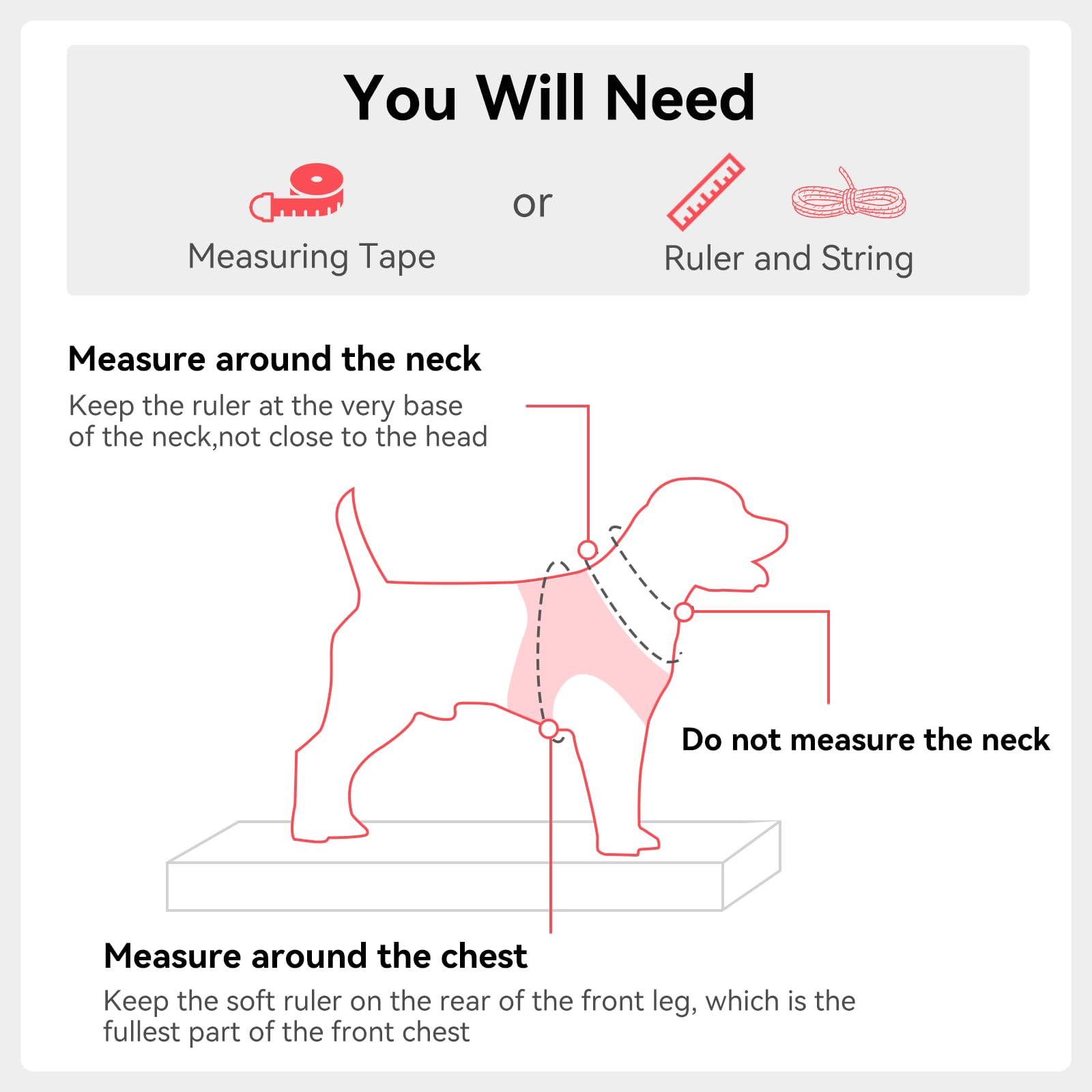 You Will Need

Measuring Tape

or

Ruler and String

Measure around the neck

Keep the ruler at the very base of the neck,not close to the head

Do not measure the neck

Measure around the chest

Keep the soft ruler on the rear of the front leg, which is the fullest part of the front chest