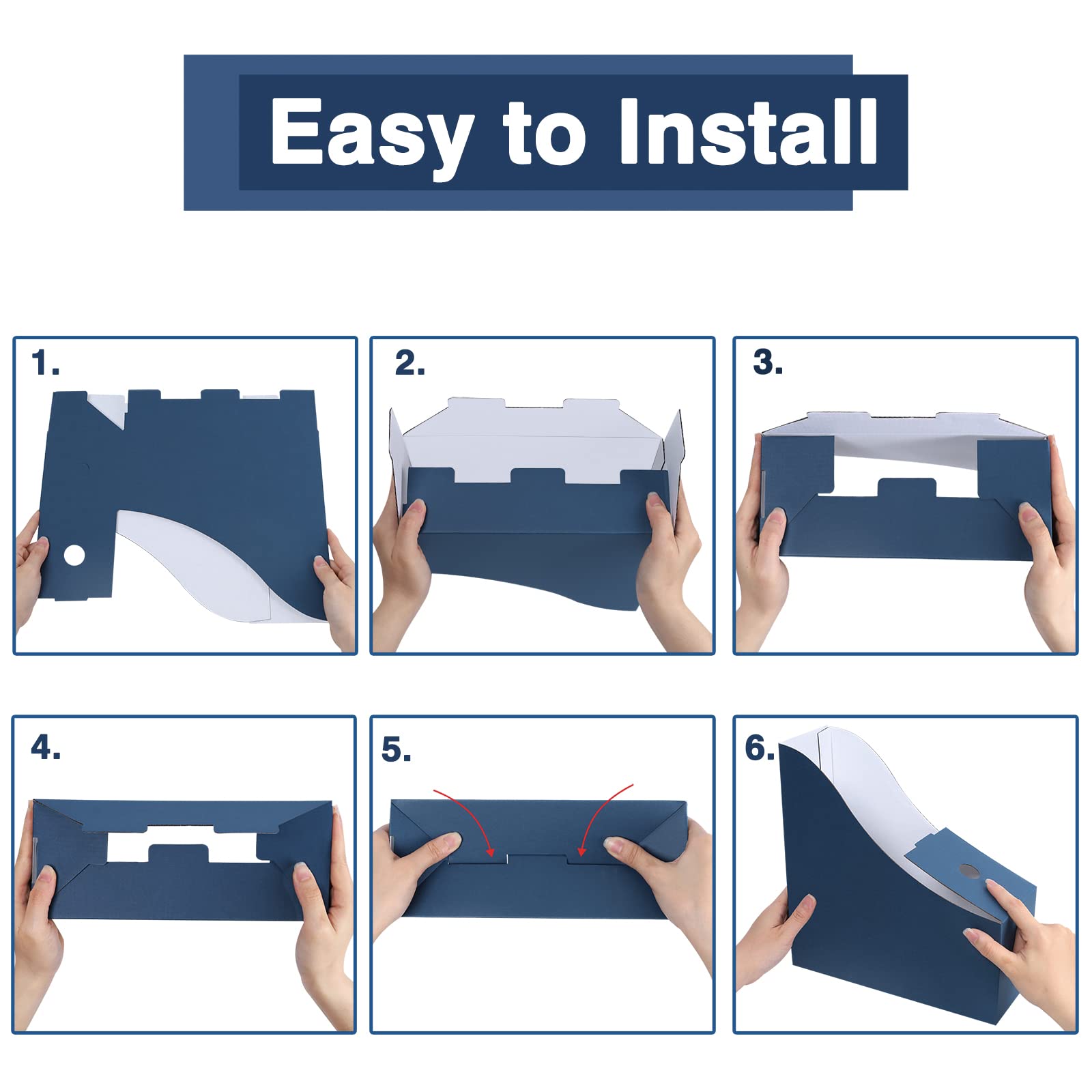 Easy to Install

1.

2.

3.

4.

5.

6.