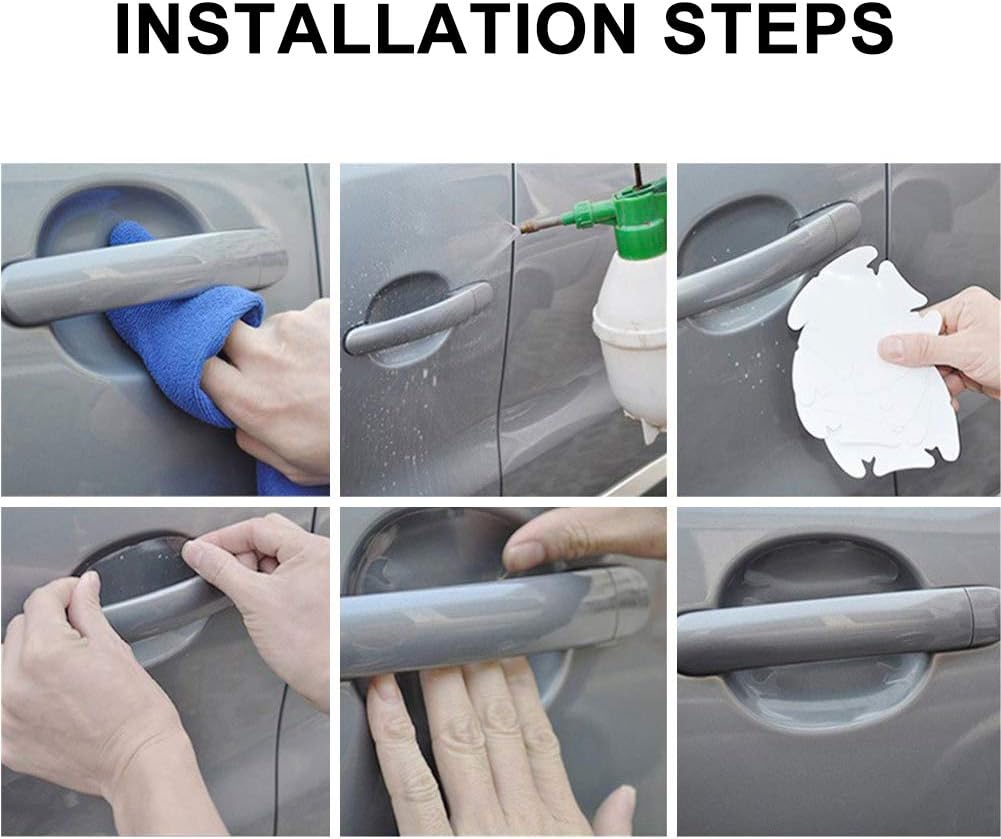 INSTALLATION STEPS