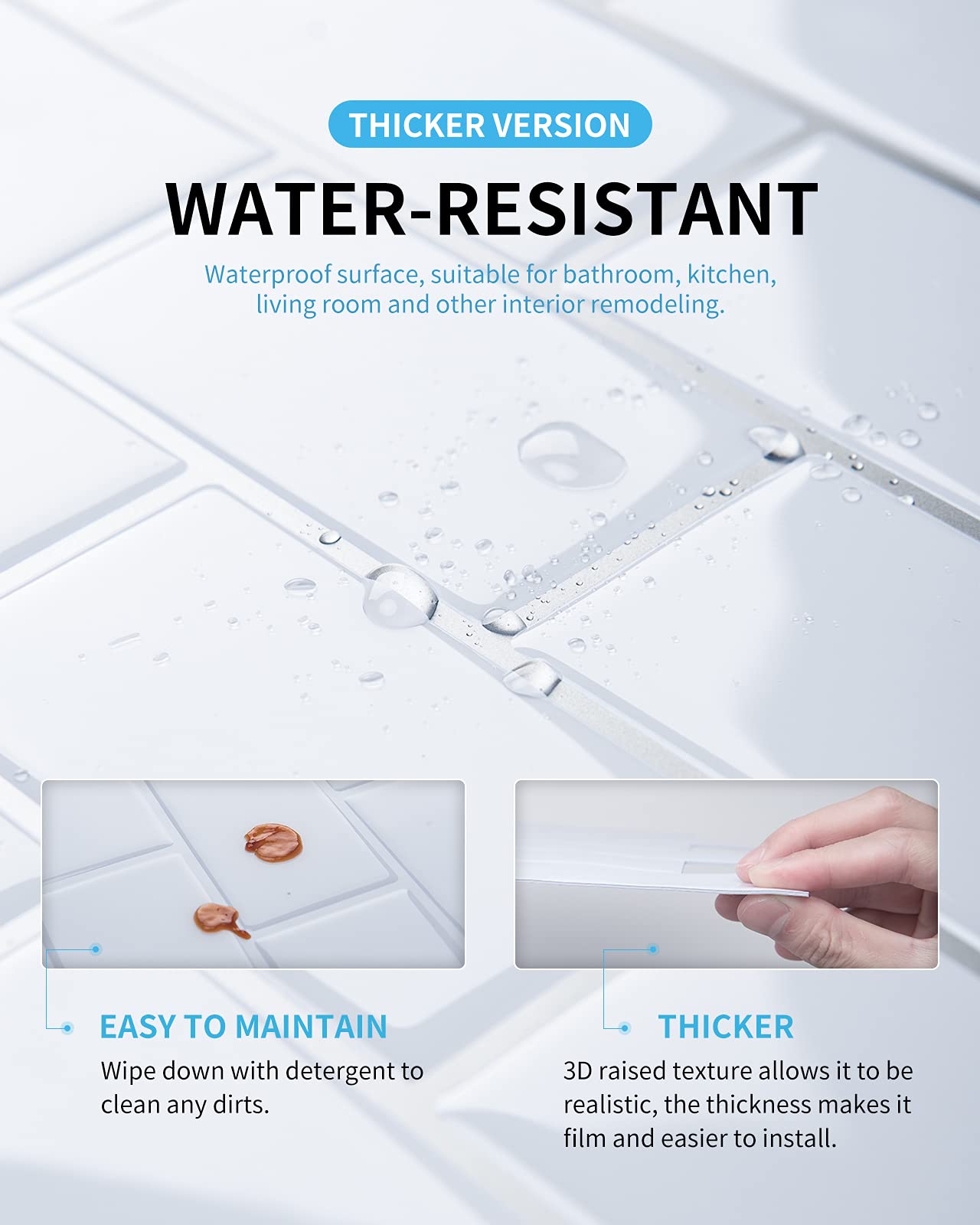 THICKER VERSION

WATER-RESISTANT

Waterproof surface, suitable for bathroom, kitchen, living room and other interior remodeling.

EASY TO MAINTAIN

Wipe down with detergent to clean any dirts.

THICKER

3D raised texture allows it to be realistic, the thickness makes it film and easier to install.