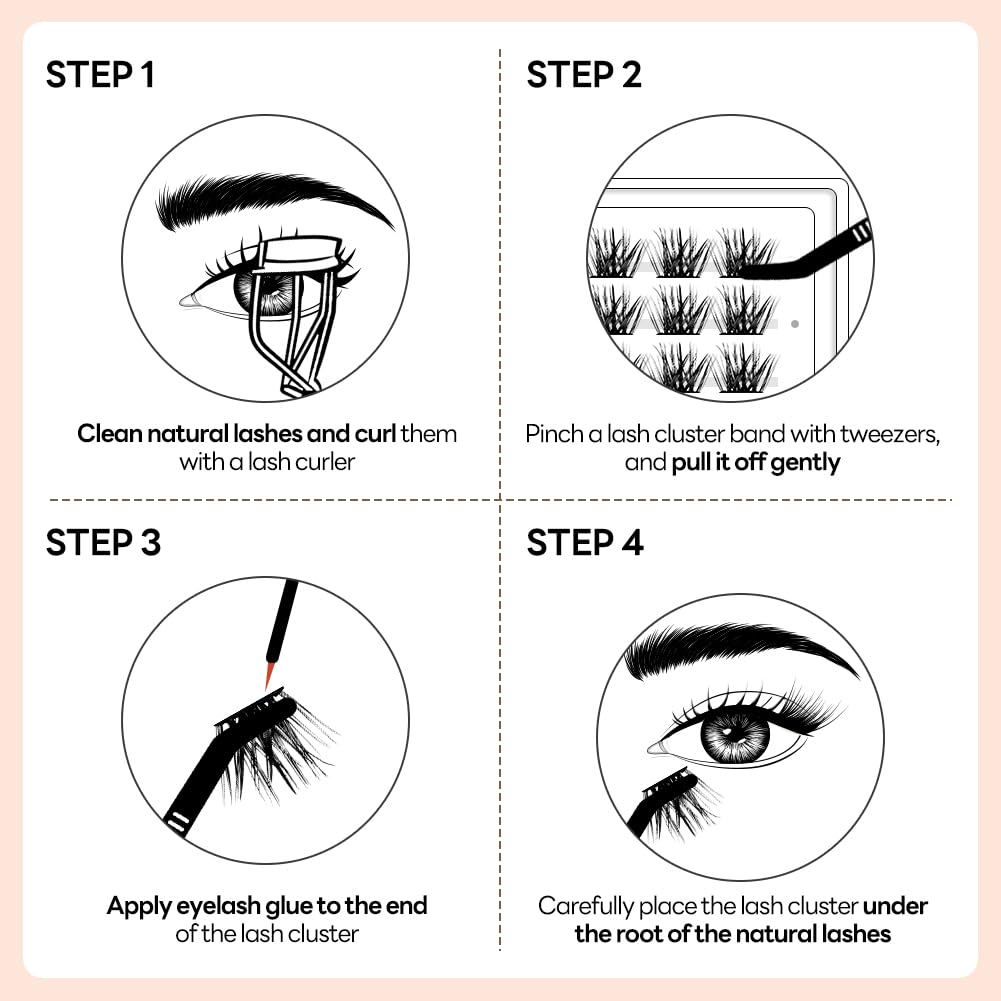 STEP 1

Clean natural lashes and curl them with a lash curler

STEP 2

Pinch a lash cluster band with tweezers, and pull it off gently

STEP 3

Apply eyelash glue to the end of the lash cluster

STEP 4

Carefully place the lash cluster under the root of the natural lashes