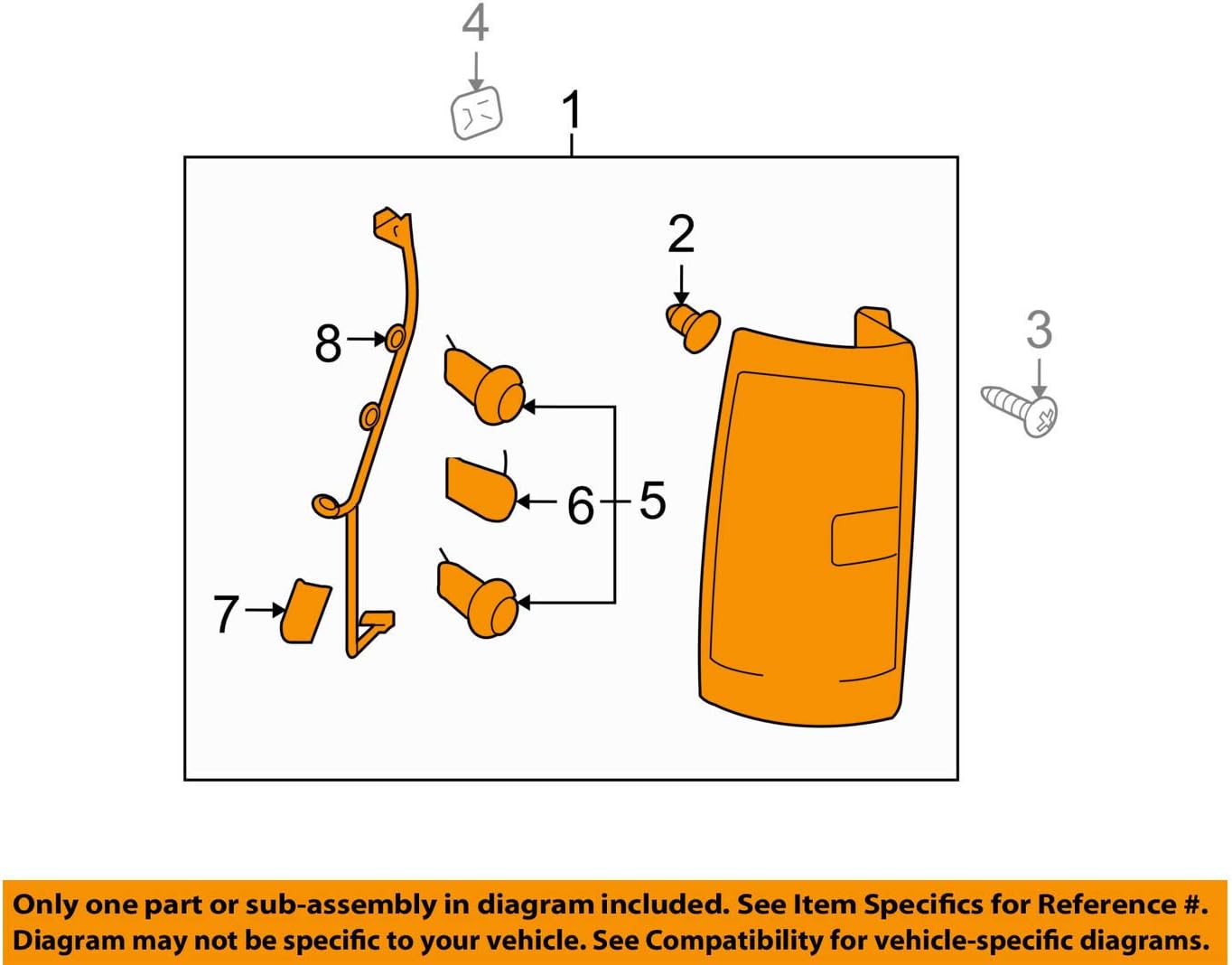 4

1

2

3

8

6

5

7

Only one part or sub-assembly in diagram included. See Item Specifics for Reference #. Diagram may not be specific to your vehicle. See Compatibility for vehicle-specific diagrams.