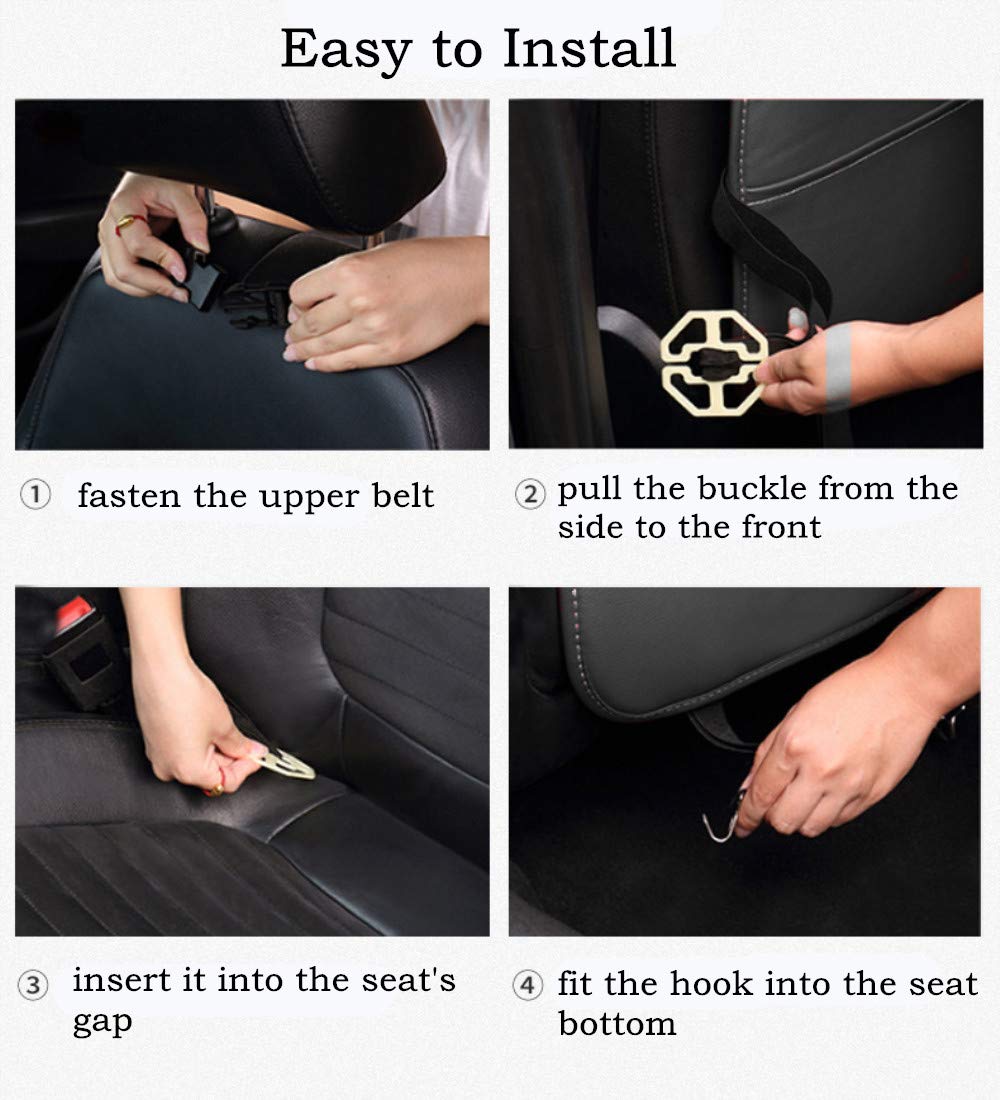 Easy to Install

① fasten the upper belt

② pull the buckle from the side to the front

③ insert it into the seat's gap

④ fit the hook into the seat bottom