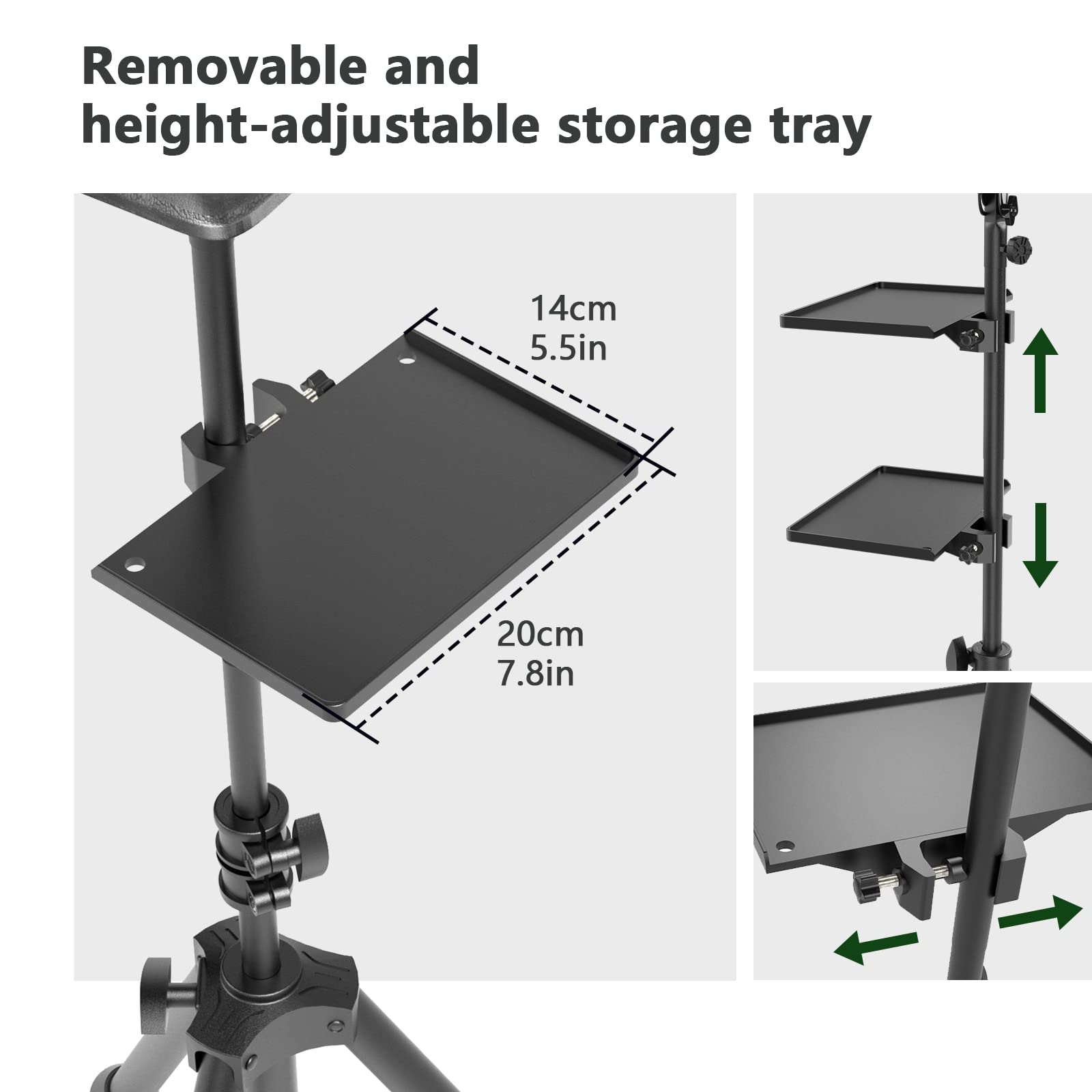 Removable and height-adjustable storage tray

14cm
5.5in

20cm
7.8in