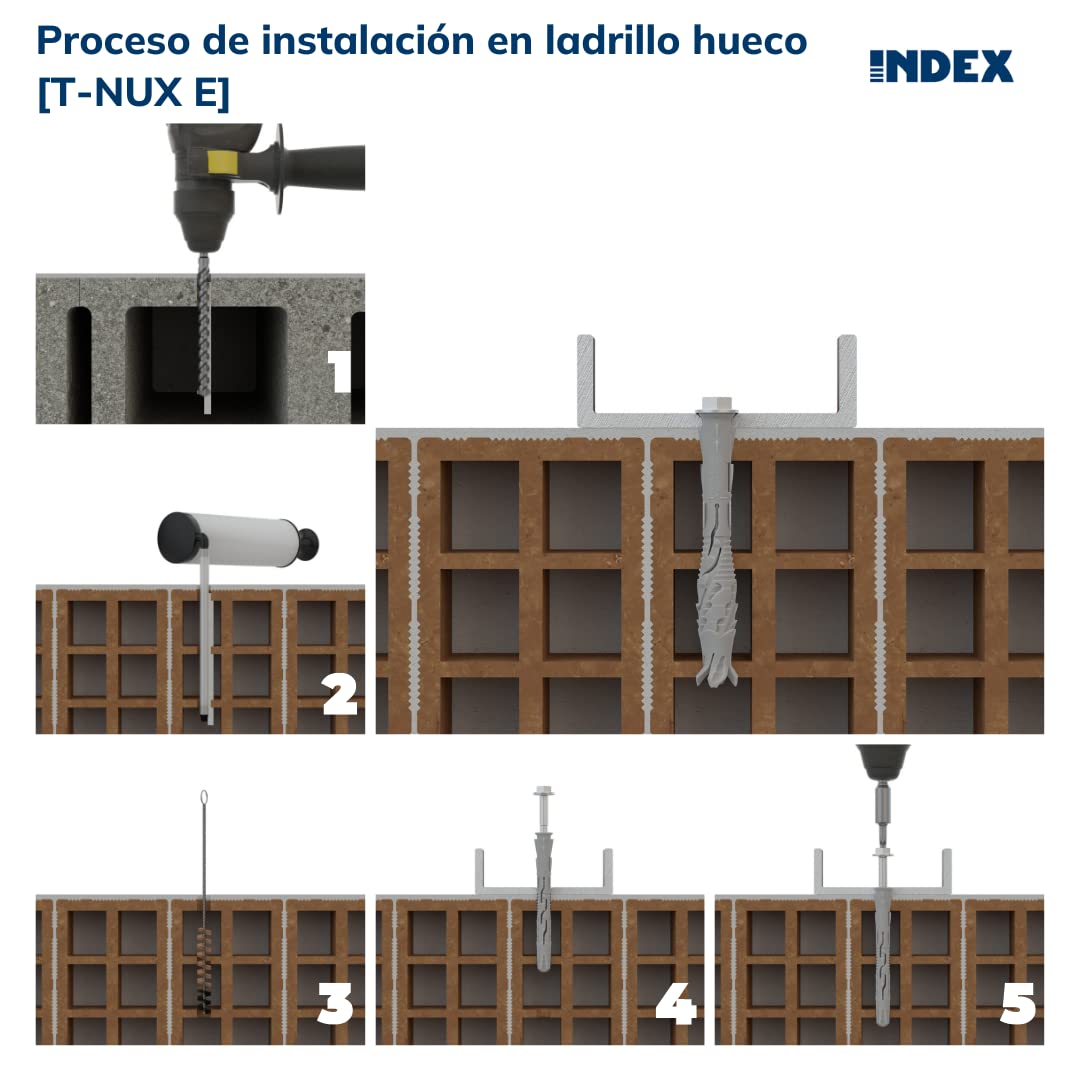 Proceso de instalación en ladrillo hueco [T-NUX E]

INDEX

1

2

3

4

5