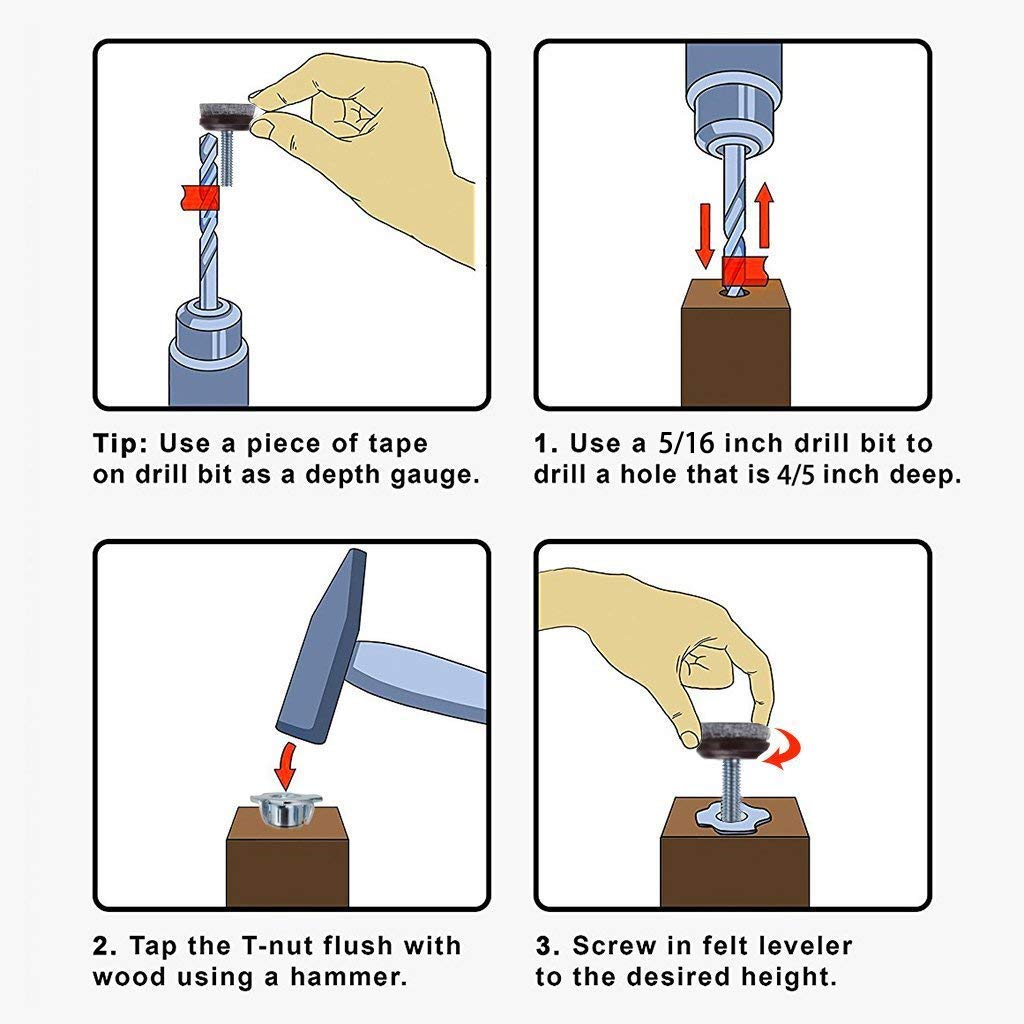 Tip: Use a piece of tape on drill bit as a depth gauge.

1. Use a 5/16 inch drill bit to drill a hole that is 4/5 inch deep.

2. Tap the T-nut flush with wood using a hammer.

3. Screw in felt leveler to the desired height.