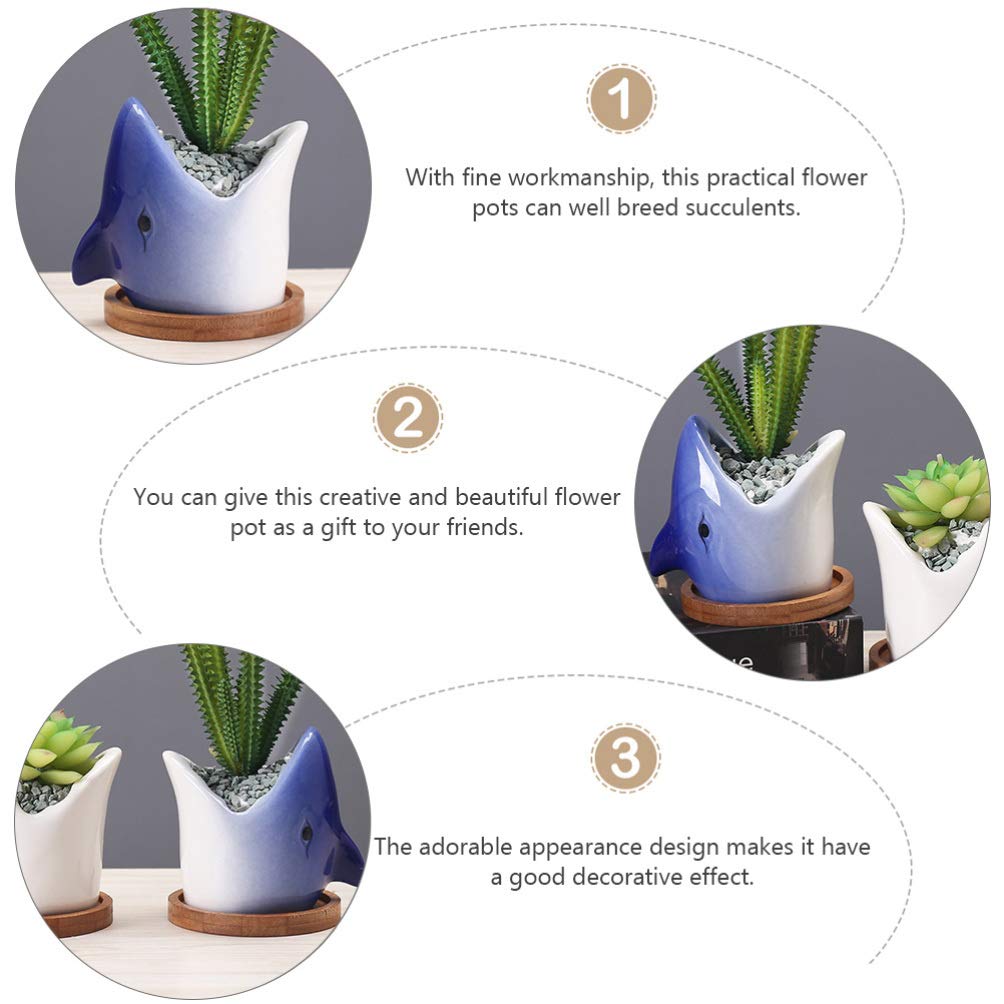 1

With fine workmanship, this practical flower pots can well breed succulents.

2

You can give this creative and beautiful flower pot as a gift to your friends.

3

The adorable appearance design makes it have a good decorative effect.