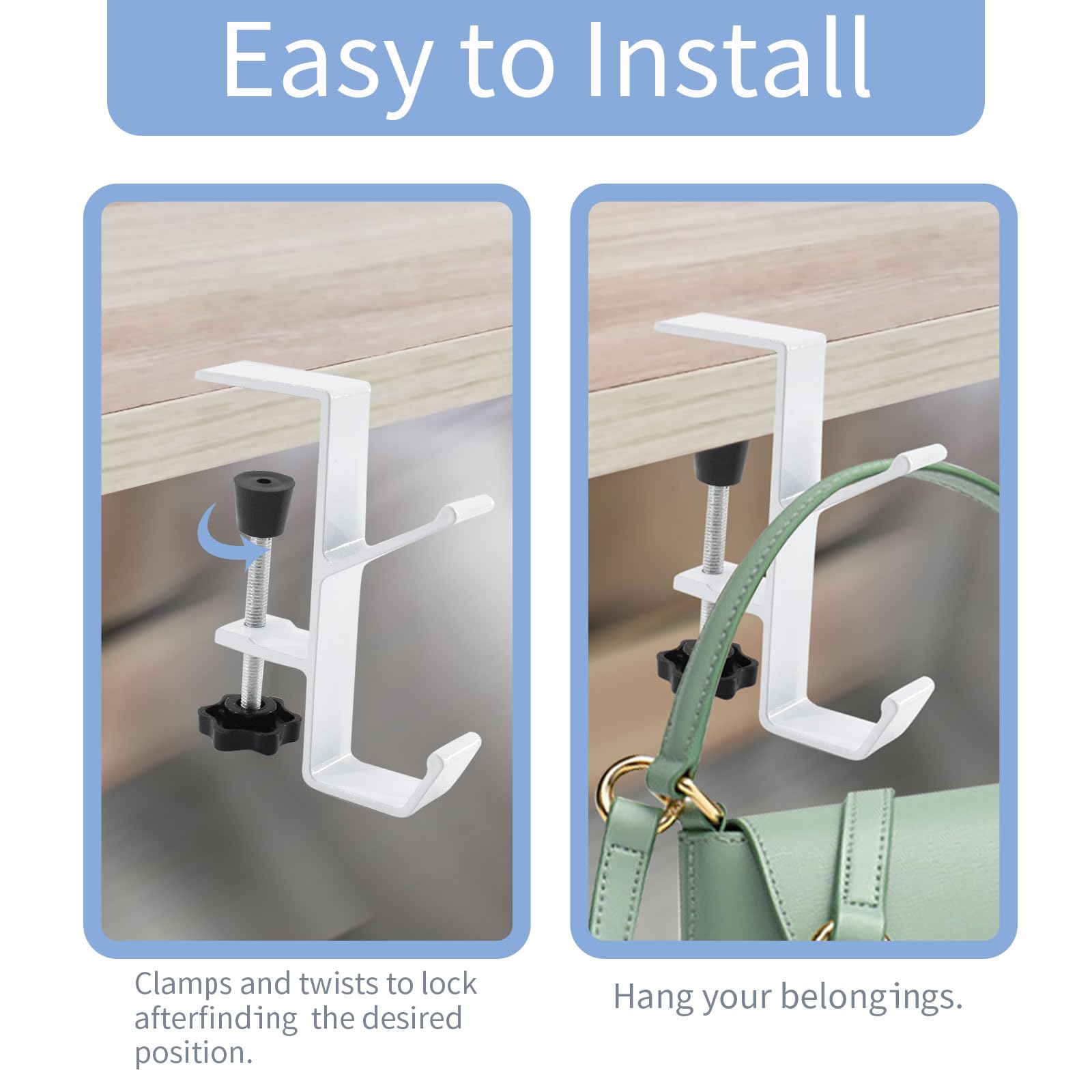 Easy to Install

Clamps and twists to lock afterfinding the desired position.

Hang your belongings.