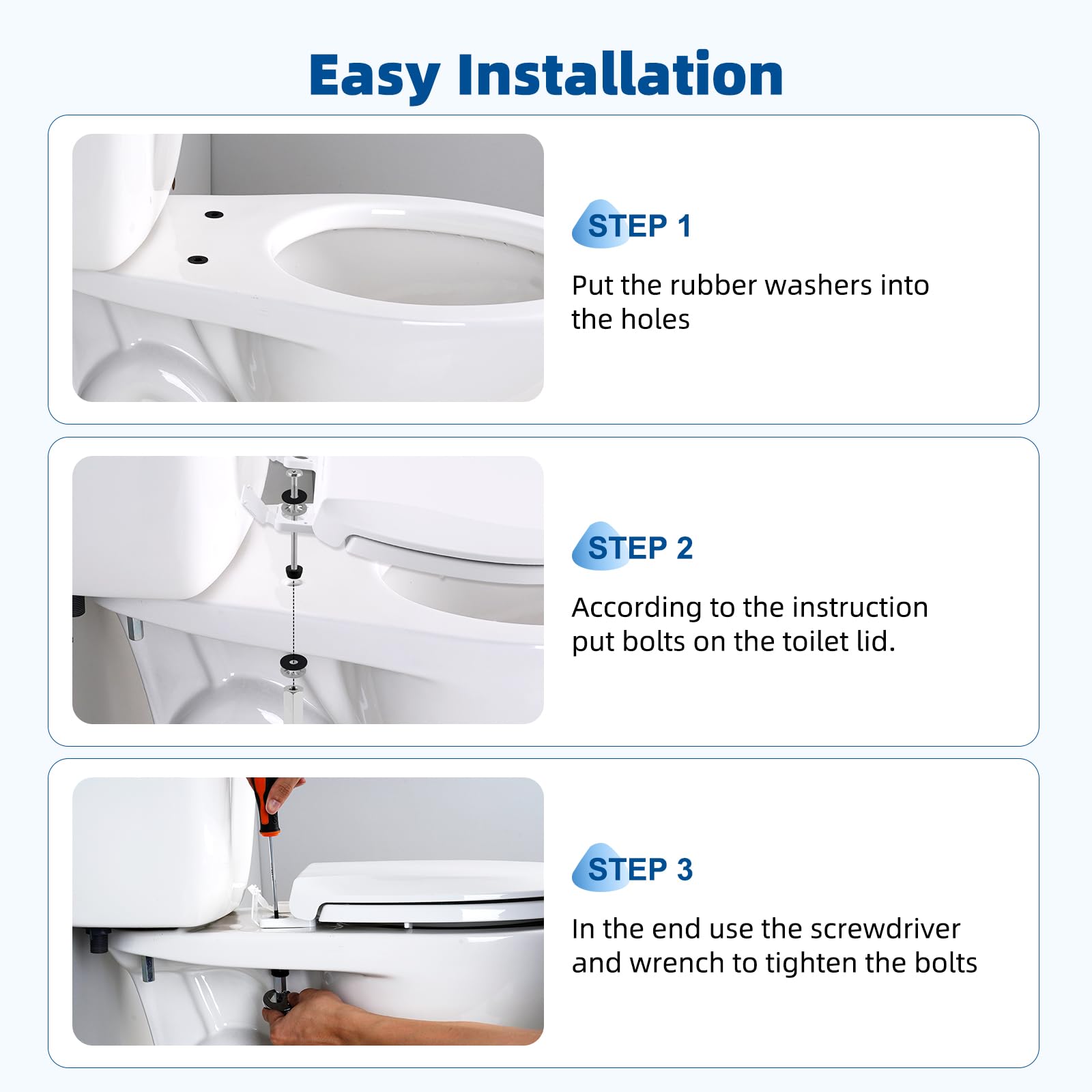 Easy Installation

STEP 1

Put the rubber washers into the holes

STEP 2

According to the instruction put bolts on the toilet lid.

STEP 3

In the end use the screwdriver and wrench to tighten the bolts