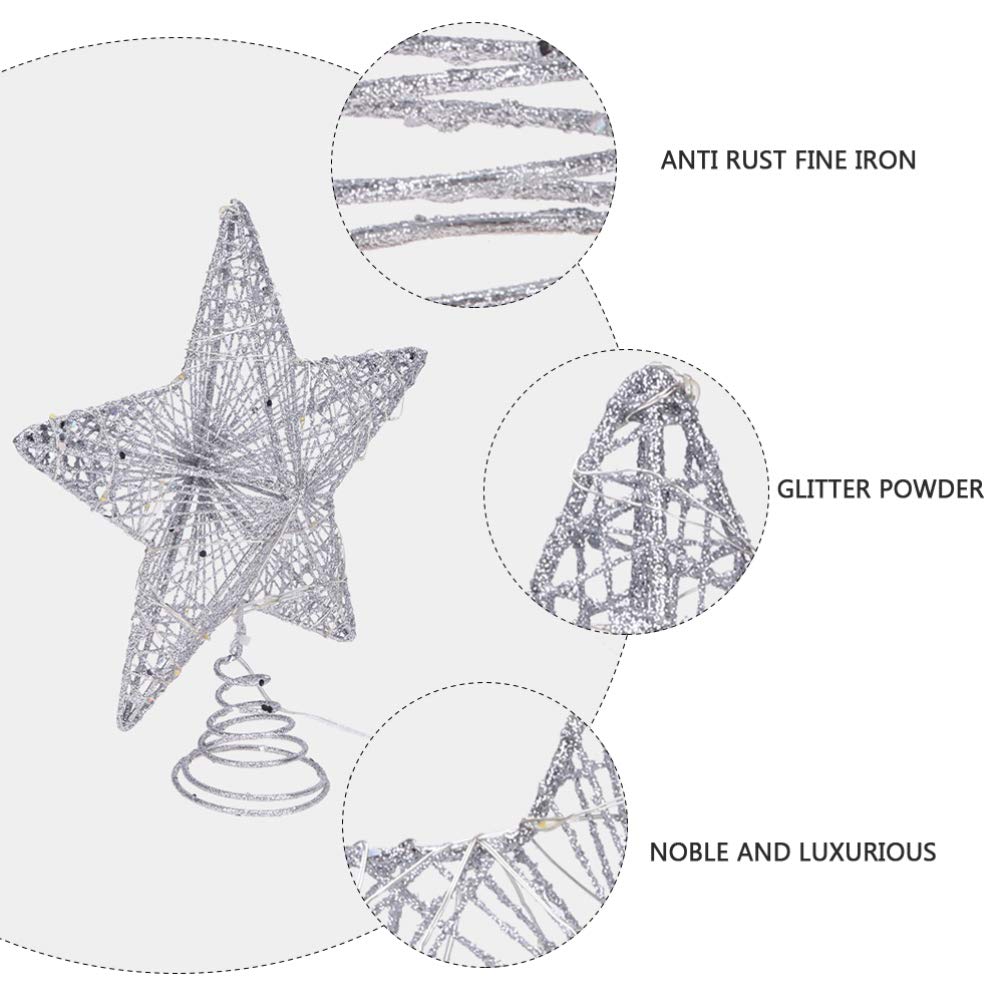 ANTI RUST FINE IRON

GLITTER POWDER

NOBLE AND LUXURIOUS